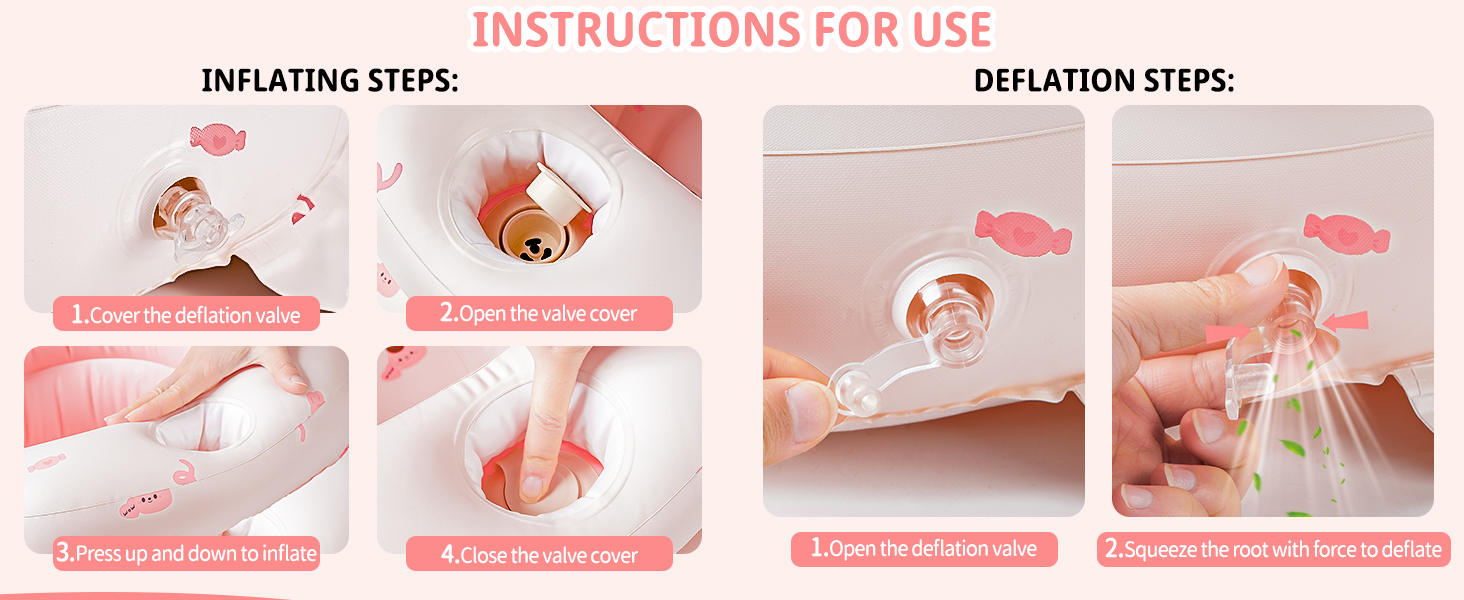 INSTRUCTIONS FOR USE

INFLATING STEPS:

1.Cover the deflation valve

2.Open the valve cover

3.Press up and down to inflate

4.Close the valve cover

DEFLATION STEPS:

1.Open the deflation valve

2.Squeeze the root with force to deflate