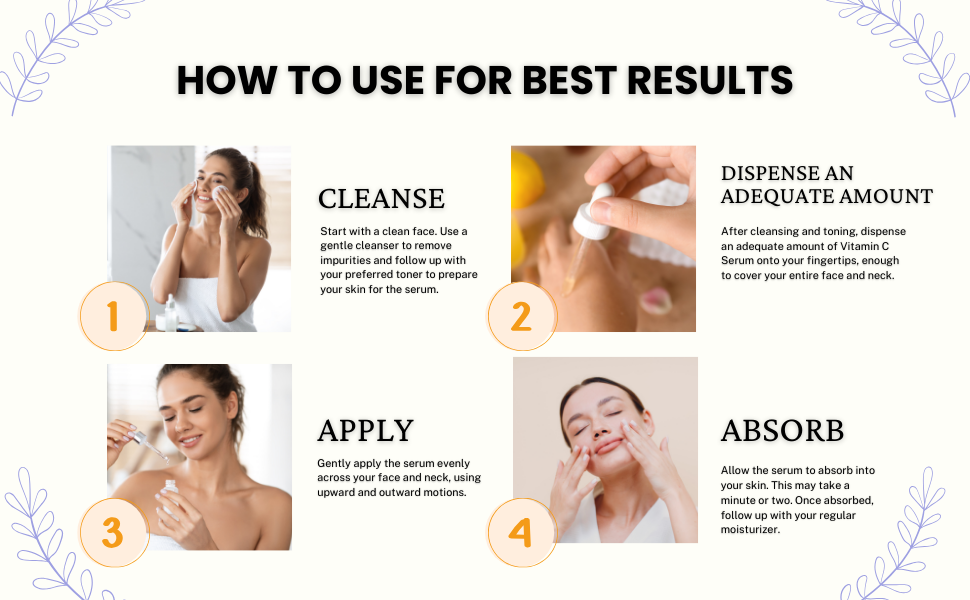 HOW TO USE FOR BEST RESULTS

1

CLEANSE

Start with a clean face. Use a gentle cleanser to remove impurities and follow up with your preferred toner to prepare your skin for the serum.

2

DISPENSE AN ADEQUATE AMOUNT

After cleansing and toning, dispense an adequate amount of Vitamin C Serum onto your fingertips, enough to cover your entire face and neck.

3

APPLY

Gently apply the serum evenly across your face and neck, using upward and outward motions.

4

ABSORB

Allow the serum to absorb into your skin. This may take a minute or two. Once absorbed, follow up with your regular moisturizer.