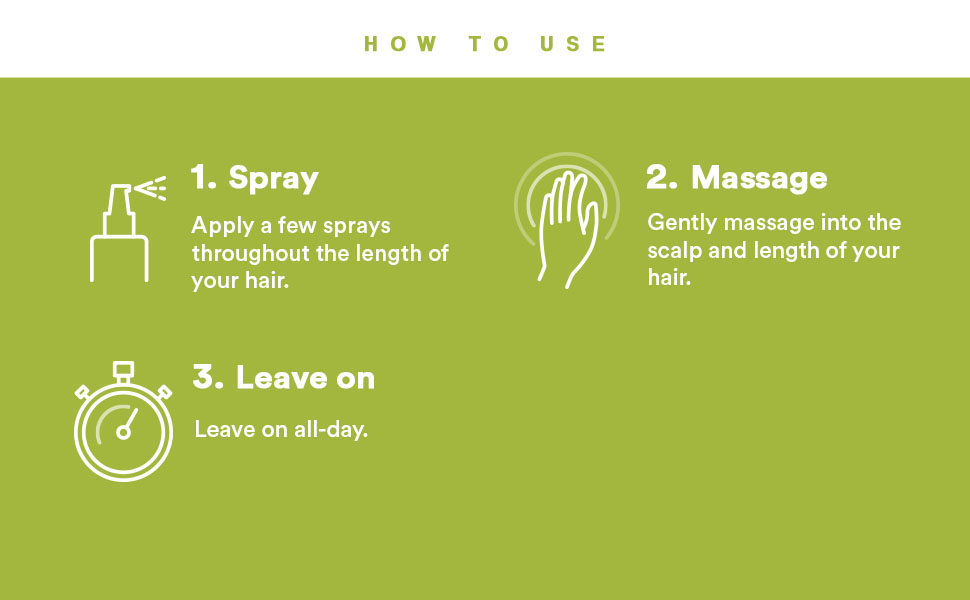 HOW TO USE

1. Spray

Apply a few sprays throughout the length of your hair.

2. Massage

Gently massage into the scalp and length of your hair.

3. Leave on

Leave on all-day.