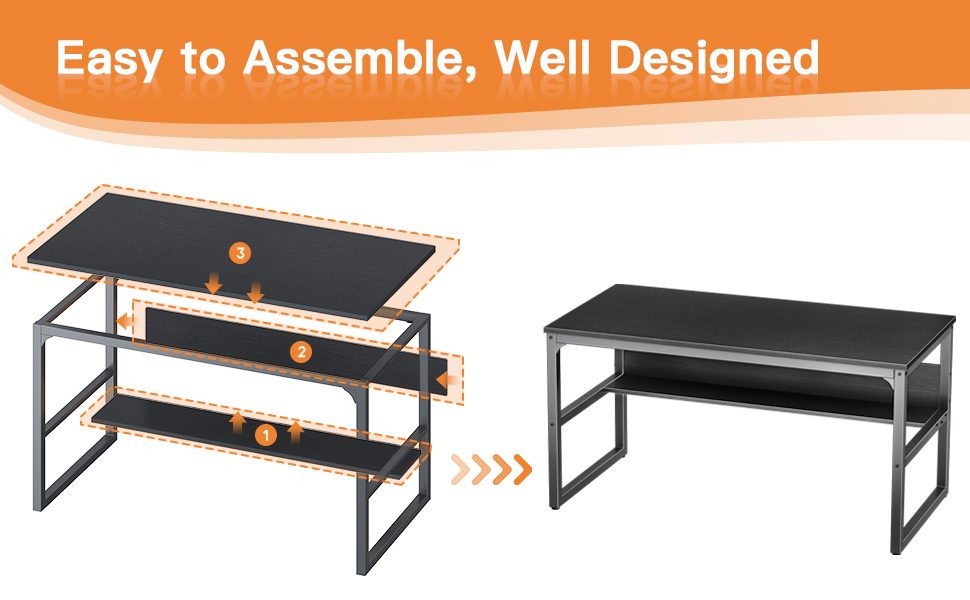 Easy to Assemble, Well Designed

3

2

1