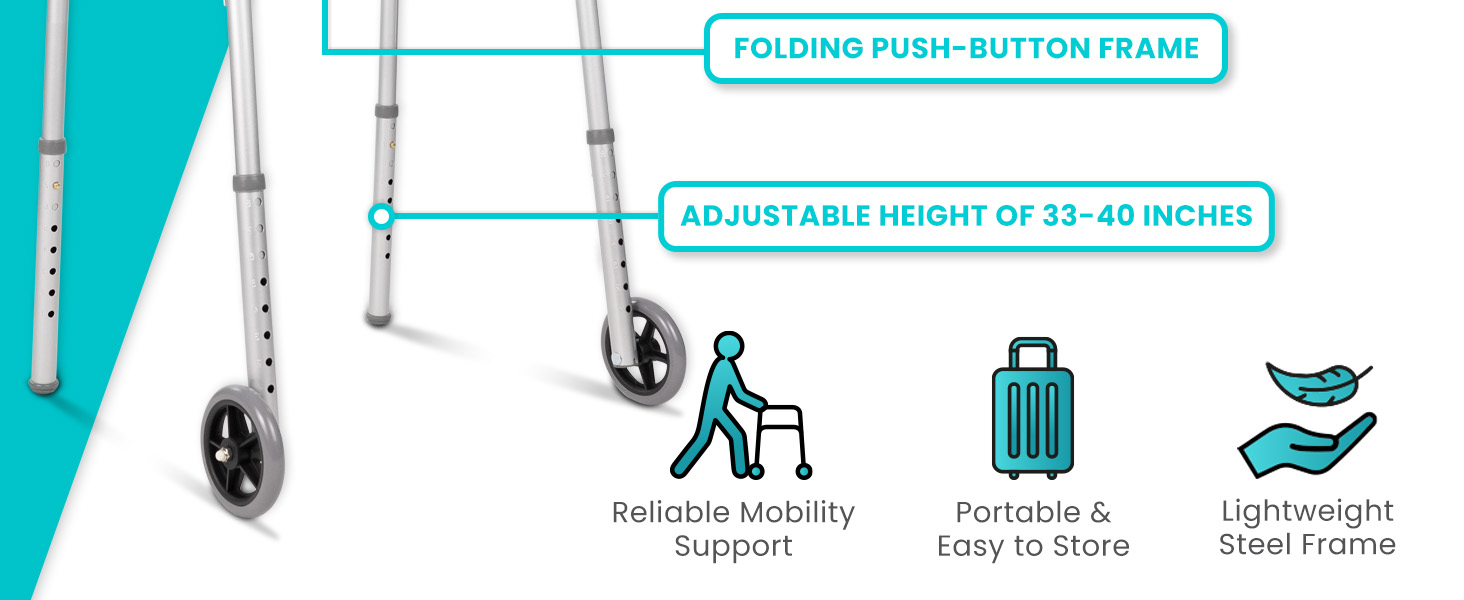 FOLDING PUSH-BUTTON FRAME

ADJUSTABLE HEIGHT OF 33-40 INCHES

Reliable Mobility Support

Portable & Easy to Store

Lightweight Steel Frame