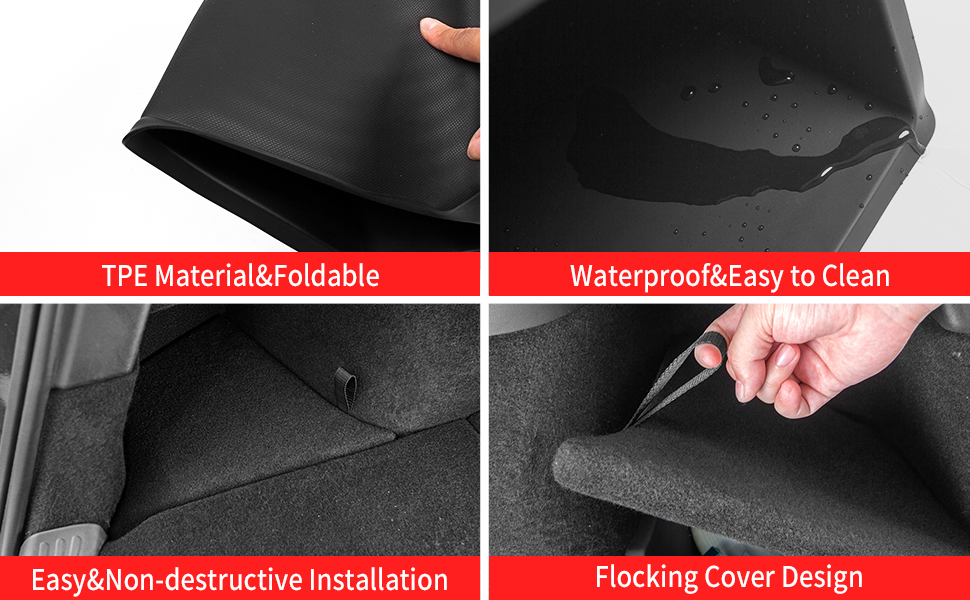 TPE Material&Foldable

Waterproof&Easy to Clean

Easy&Non-destructive Installation

Flocking Cover Design