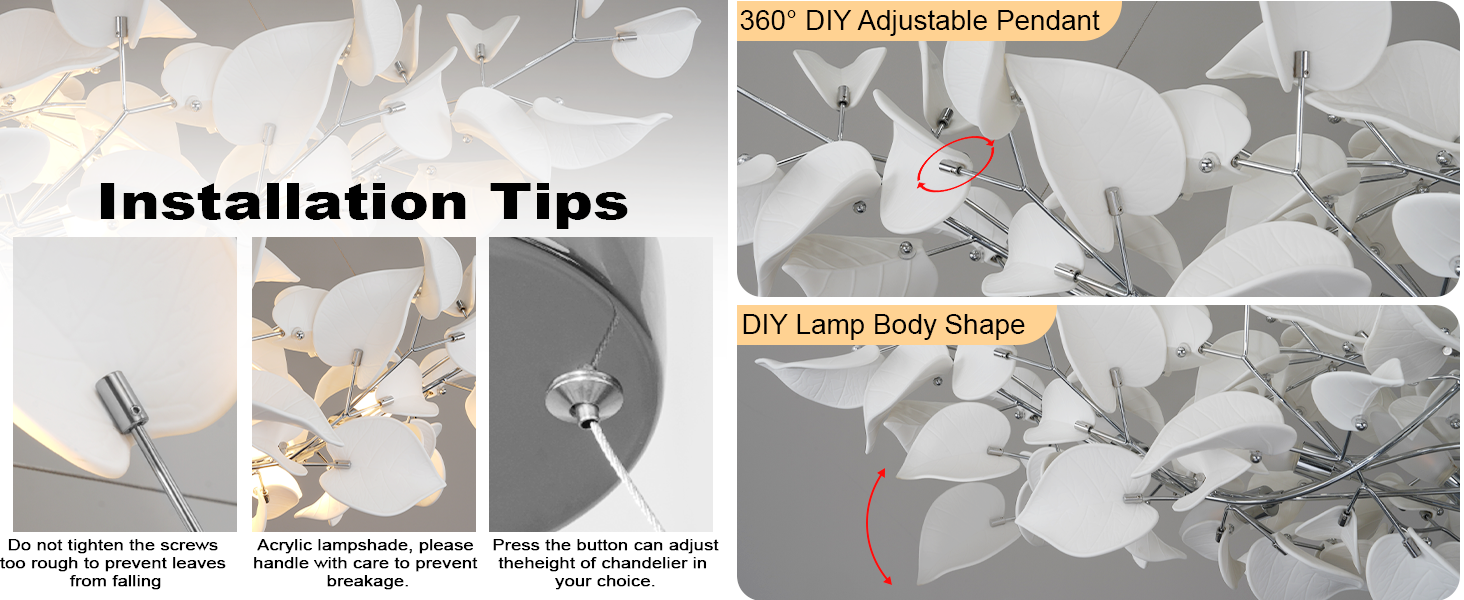 Installation Tips

Do not tighten the screws too rough to prevent leaves from falling

Acrylic lampshade, please handle with care to prevent breakage.

Press the button can adjust theheight of chandelier in your choice.

360° DIY Adjustable Pendant

DIY Lamp Body Shape