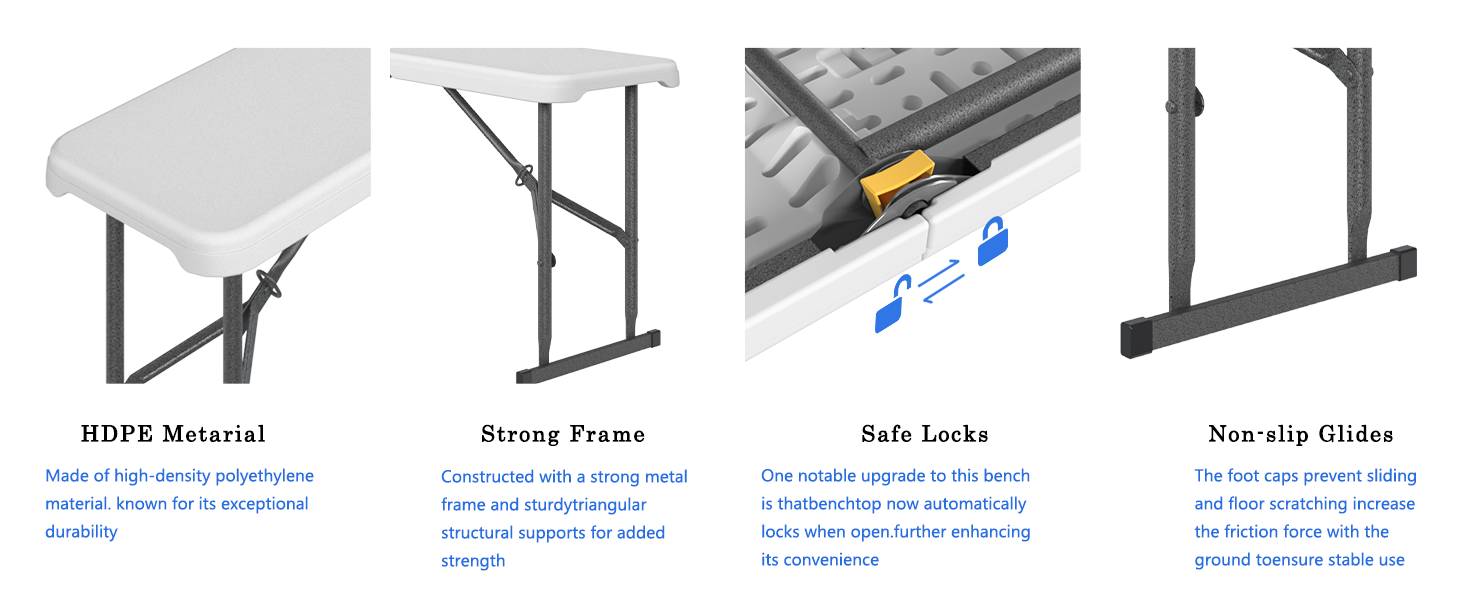 HDPE Metarial

Made of high-density polyethylene material. known for its exceptional durability

Strong Frame

Constructed with a strong metal frame and sturdytriangular structural supports for added strength

Safe Locks

One notable upgrade to this bench is thatbenchtop now automatically locks when open.further enhancing its convenience

Non-slip Glides

The foot caps prevent sliding and floor scratching increase the friction force with the ground toensure stable use