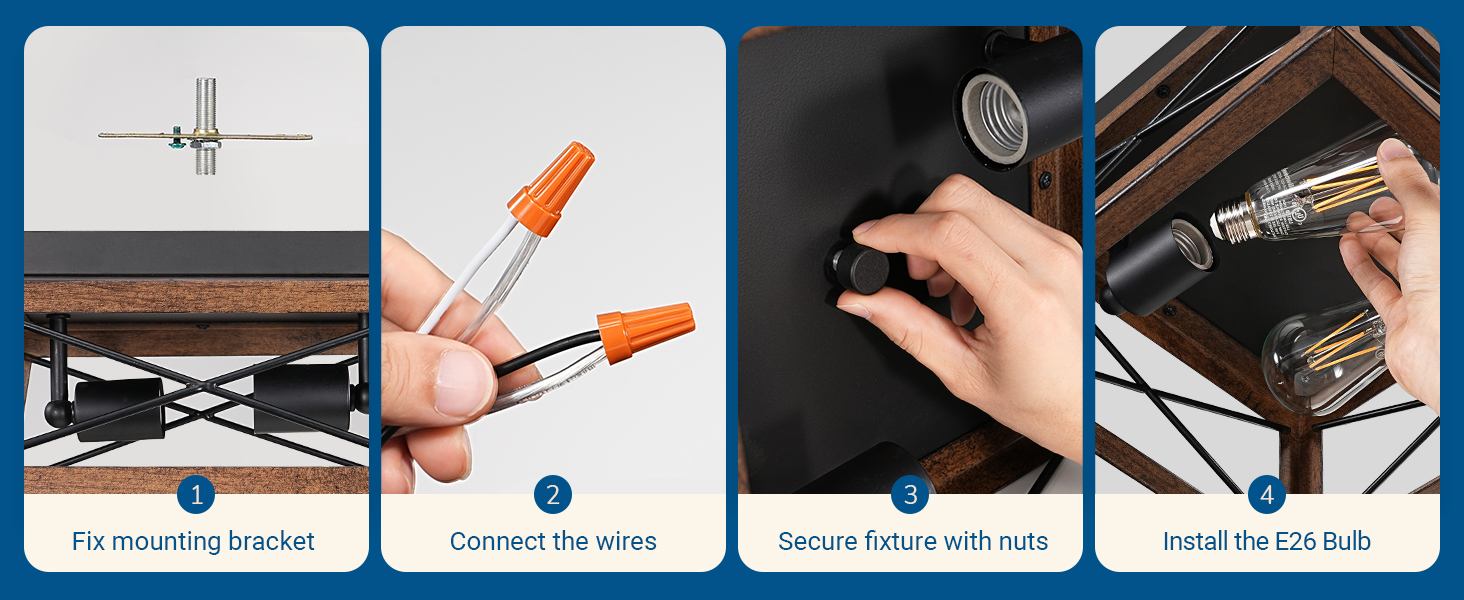 1
Fix mounting bracket

2
Connect the wires

3
Secure fixture with nuts

4
Install the E26 Bulb