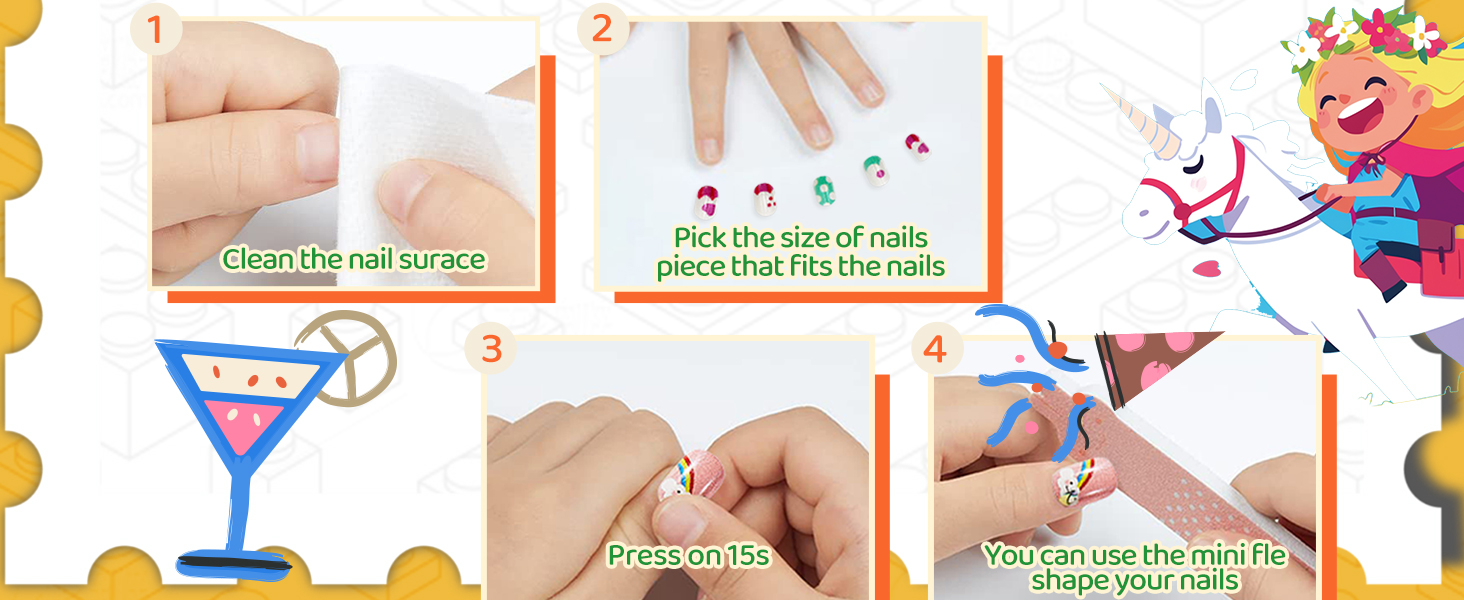 1
Clean the nail surace

2
Pick the size of nails piece that fits the nails

3
Press on 15s

4
You can use the mini fle shape your nails