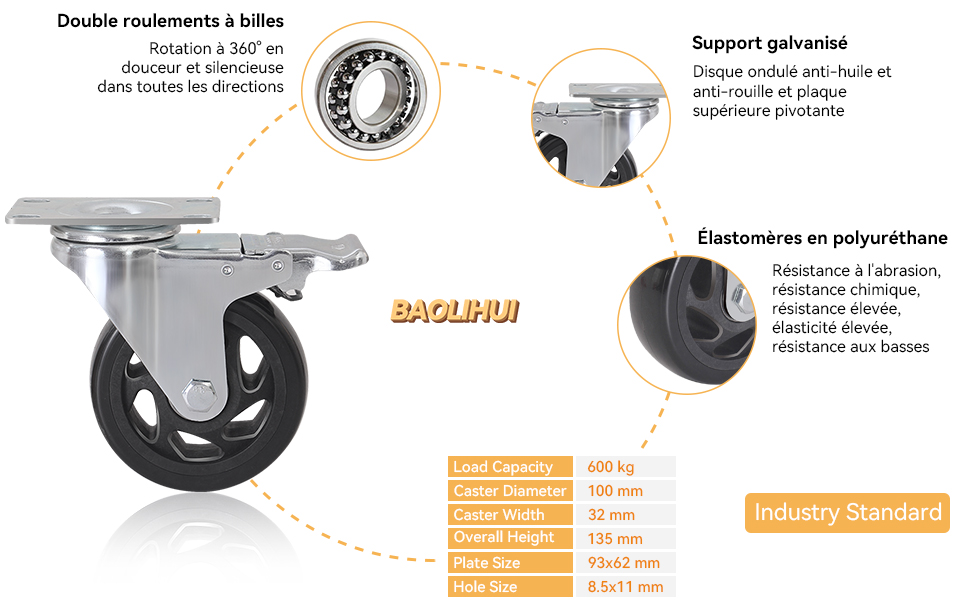 Double roulements à billes

Rotation à 360° en douceur et silencieuse dans toutes les directions

Support galvanisé

Disque ondulé anti-huile et anti-rouille et plaque supérieure pivotante

Élastomères en polyuréthane

Résistance à l'abrasion, résistance chimique, résistance élevée, élasticité élevée, résistance aux basses

BAOLIHUI

| Load Capacity | 600 kg |
|---|---|
| Caster Diameter | 100 mm |
| Caster Width | 32 mm |
| Overall Height | 135 mm |
| Plate Size | 93x62 mm |
| Hole Size | 8.5x11 mm |

Industry Standard