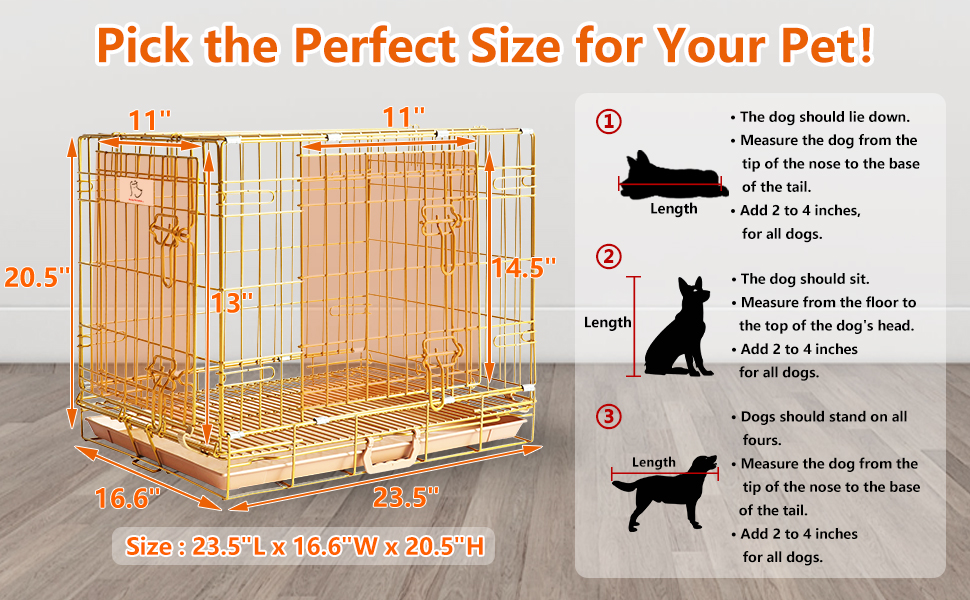 Pick the Perfect Size for Your Pet!

11"

11"

20.5"

13"

14.5"

16.6"

23.5"

Size : 23.5"L x 16.6"W x 20.5"H

①

Length

• The dog should lie down.
• Measure the dog from the tip of the nose to the base of the tail.
• Add 2 to 4 inches, for all dogs.

②

Length

• The dog should sit.
• Measure from the floor to the top of the dog's head.
• Add 2 to 4 inches for all dogs.

③

Length

• Dogs should stand on all fours.
• Measure the dog from the tip of the nose to the base of the tail.
• Add 2 to 4 inches for all dogs.