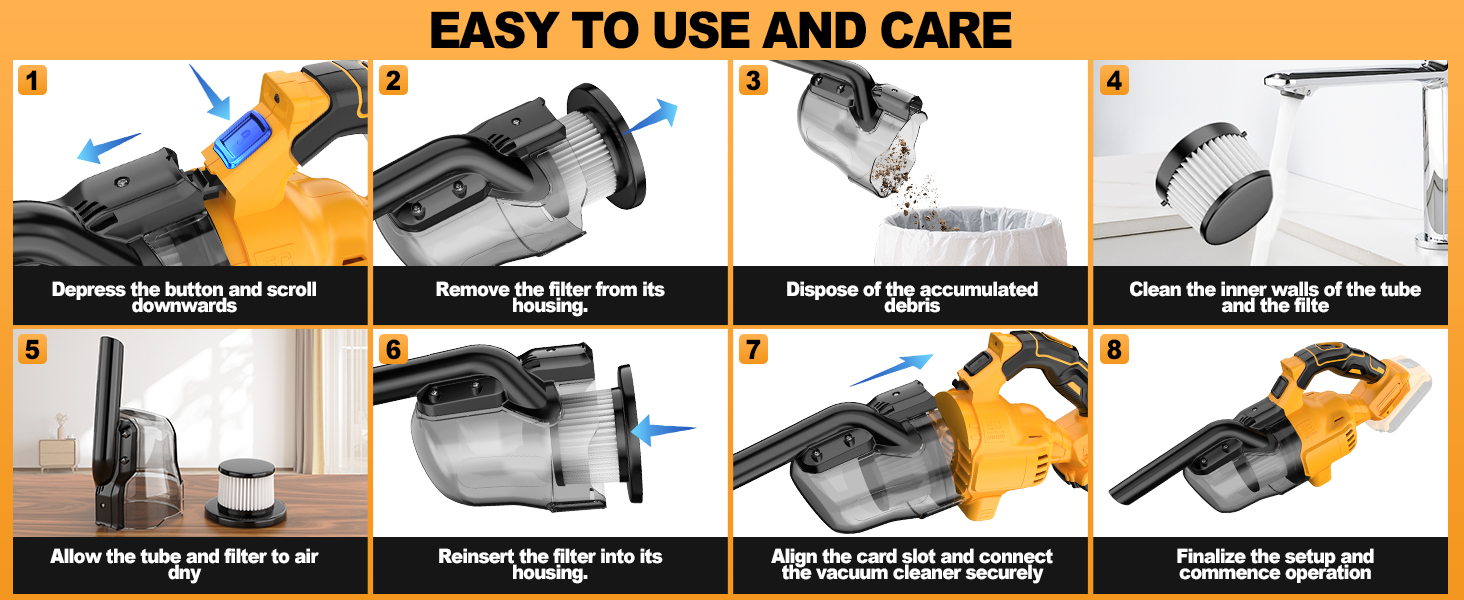 EASY TO USE AND CARE

1

Depress the button and scroll downwards

2

Remove the filter from its housing.

3

Dispose of the accumulated debris

4

Clean the inner walls of the tube and the filte

5

Allow the tube and filter to air dny

6

Reinsert the filter into its housing.

7

Align the card slot and connect the vacuum cleaner securely

8

Finalize the setup and commence operation