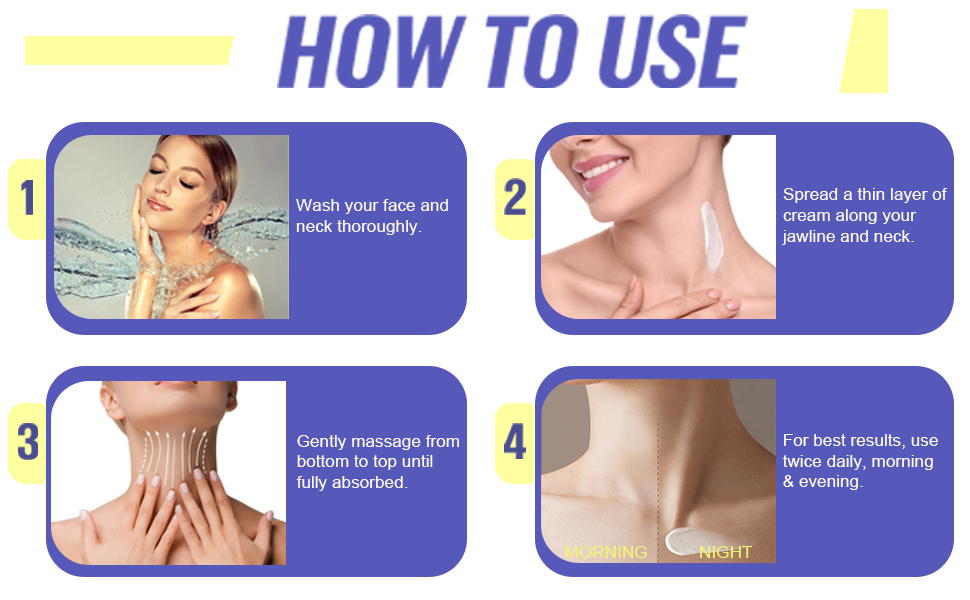 HOW TO USE

1

Wash your face and neck thoroughly.

2

Spread a thin layer of cream along your jawline and neck.

3

Gently massage from bottom to top until fully absorbed.

4

MORNING NIGHT

For best results, use twice daily, morning & evening.