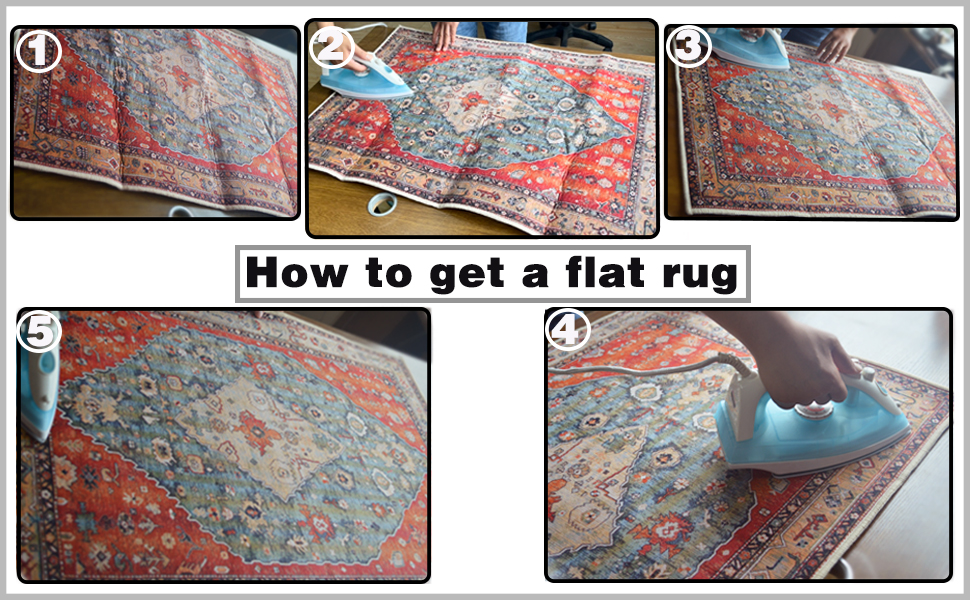 1
2
3
How to get a flat rug
5
4