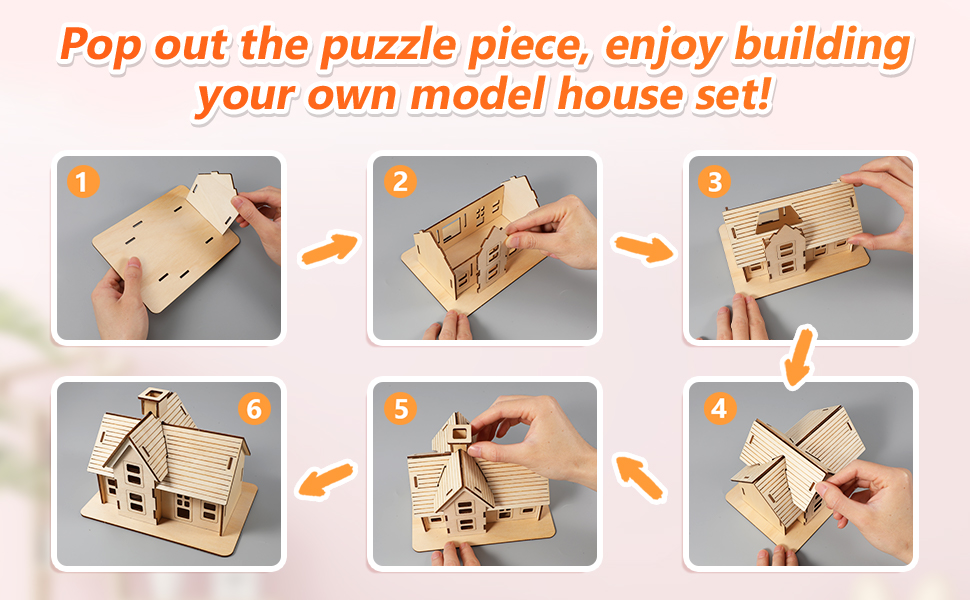 Pop out the puzzle piece, enjoy building your own model house set!

1

2

3

4

5

6