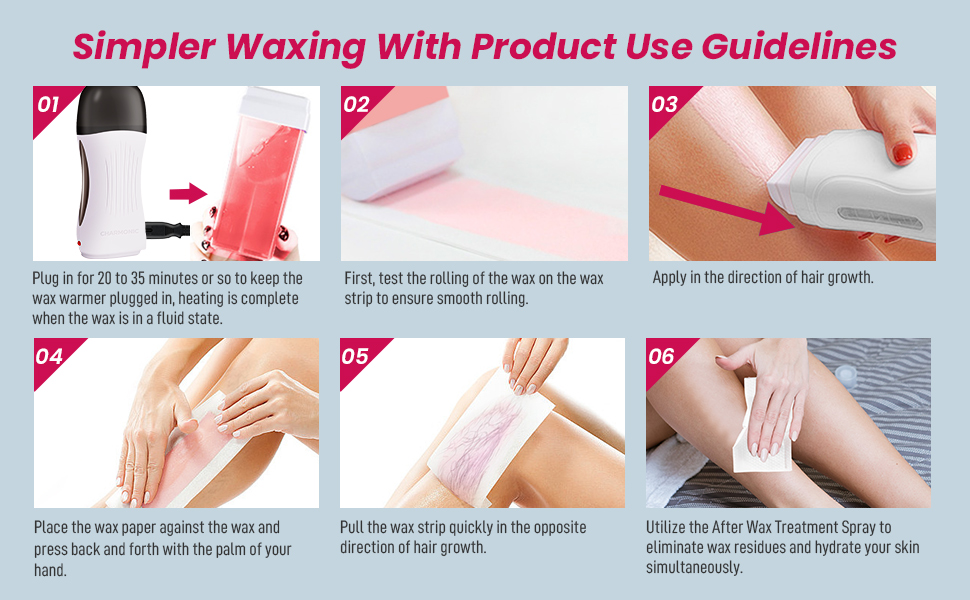 Simpler Waxing With Product Use Guidelines

01

Plug in for 20 to 35 minutes or so to keep the wax warmer plugged in, heating is complete when the wax is in a fluid state.

02

First, test the rolling of the wax on the wax strip to ensure smooth rolling.

03

Apply in the direction of hair growth.

04

Place the wax paper against the wax and press back and forth with the palm of your hand.

05

Pull the wax strip quickly in the opposite direction of hair growth.

06

Utilize the After Wax Treatment Spray to eliminate wax residues and hydrate your skin simultaneously.