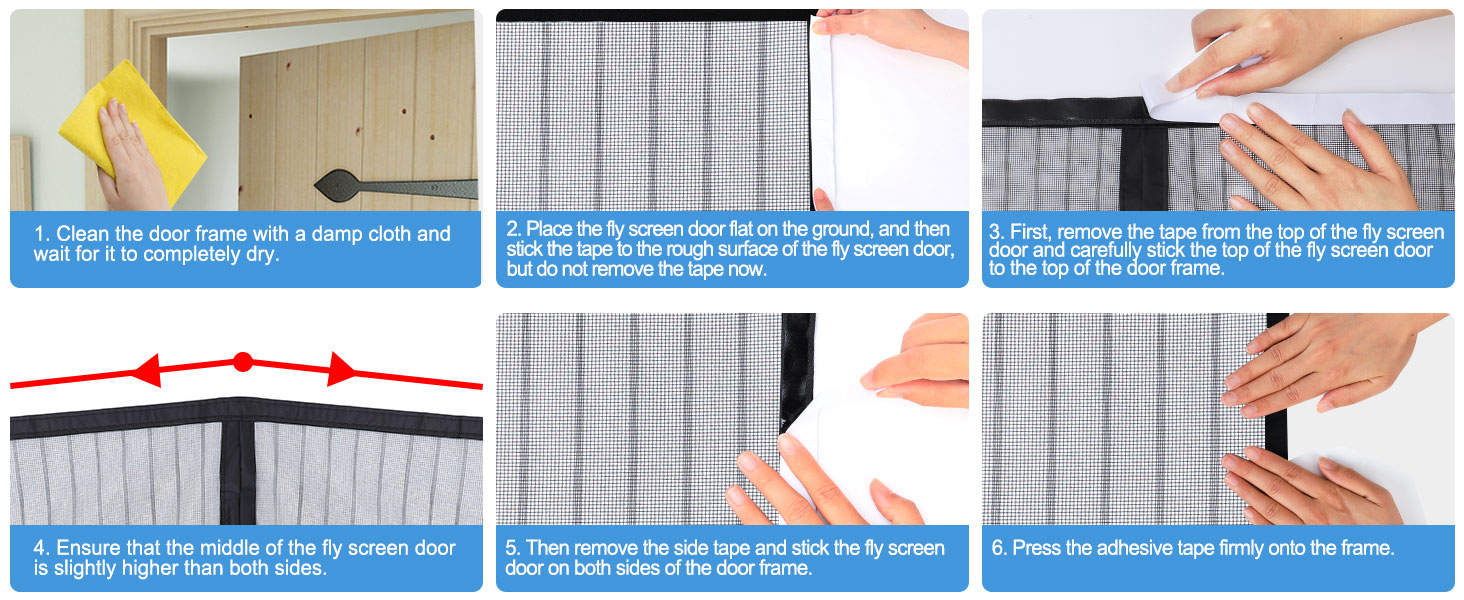 1. Clean the door frame with a damp cloth and wait for it to completely dry.

2. Place the fly screen door flat on the ground, and then stick the tape to the rough surface of the fly screen door, but do not remove the tape now.

3. First, remove the tape from the top of the fly screen door and carefully stick the top of the fly screen door to the top of the door frame.

4. Ensure that the middle of the fly screen door is slightly higher than both sides.

5. Then remove the side tape and stick the fly screen door on both sides of the door frame.

6. Press the adhesive tape firmly onto the frame.