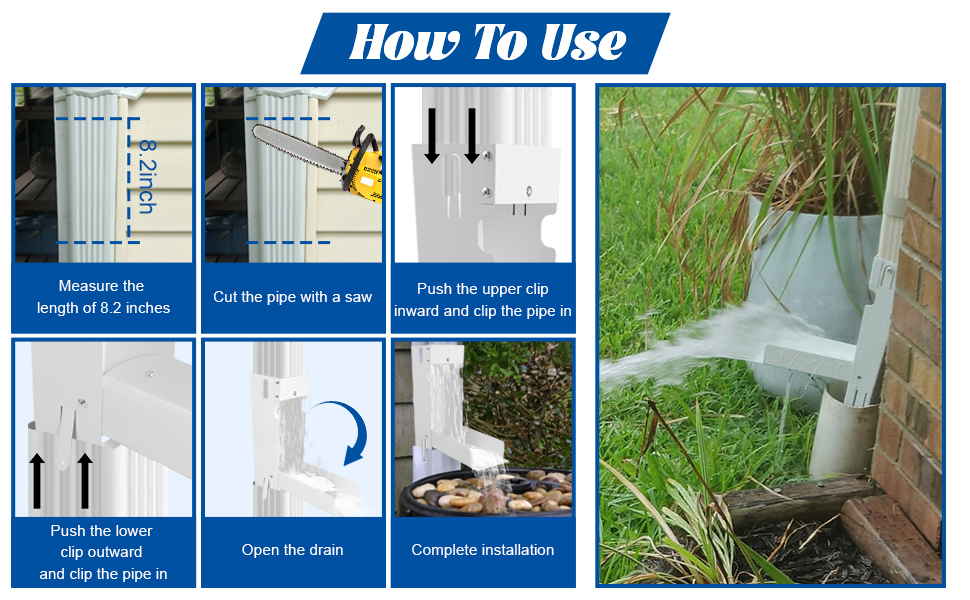 How To Use

8.2inch

Measure the length of 8.2 inches

Cut the pipe with a saw

Push the upper clip inward and clip the pipe in

Push the lower clip outward and clip the pipe in

Open the drain

Complete installation