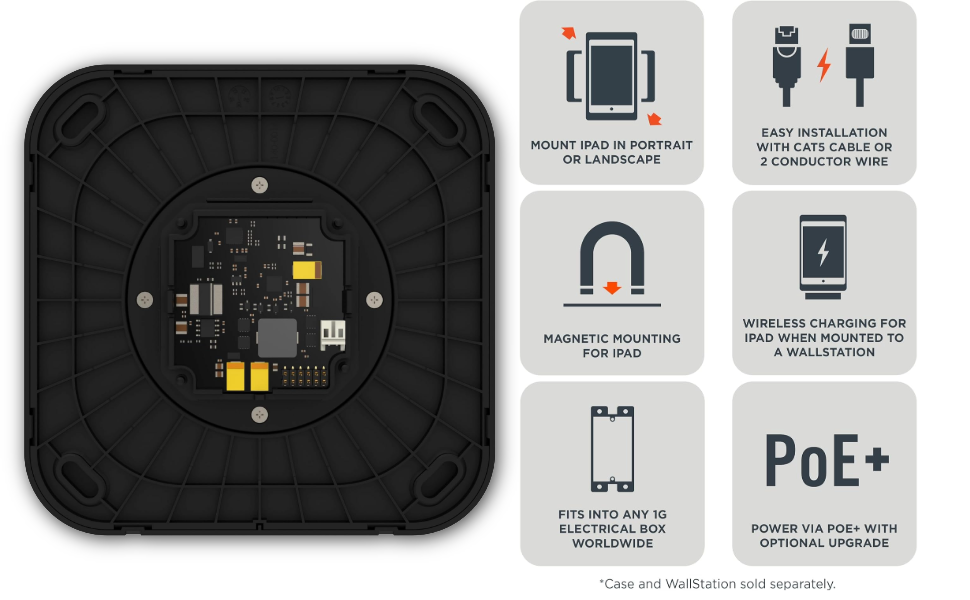 MOUNT IPAD IN PORTRAIT OR LANDSCAPE

EASY INSTALLATION WITH CAT5 CABLE OR 2 CONDUCTOR WIRE

MAGNETIC MOUNTING FOR IPAD

WIRELESS CHARGING FOR IPAD WHEN MOUNTED TO A WALLSTATION

FITS INTO ANY 1G ELECTRICAL BOX WORLDWIDE

PoE+

POWER VIA POE+ WITH OPTIONAL UPGRADE

*Case and WallStation sold separately.