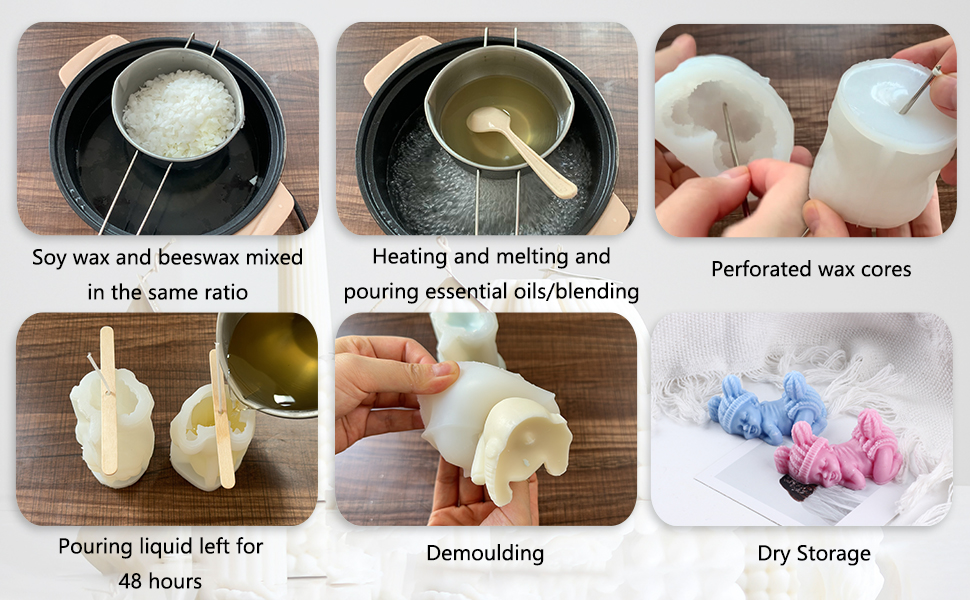 Soy wax and beeswax mixed in the same ratio

Heating and melting and pouring essential oils/blending

Perforated wax cores

Pouring liquid left for 48 hours

Demoulding

Dry Storage