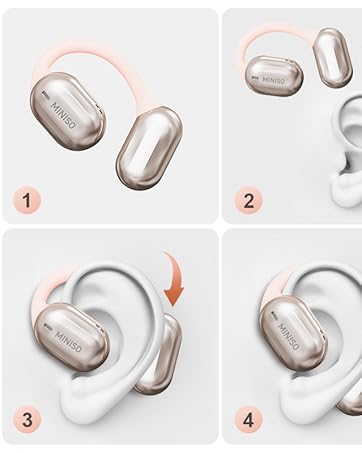 MINISO
1
MINISO
2
MINISO
3
MINISO
4