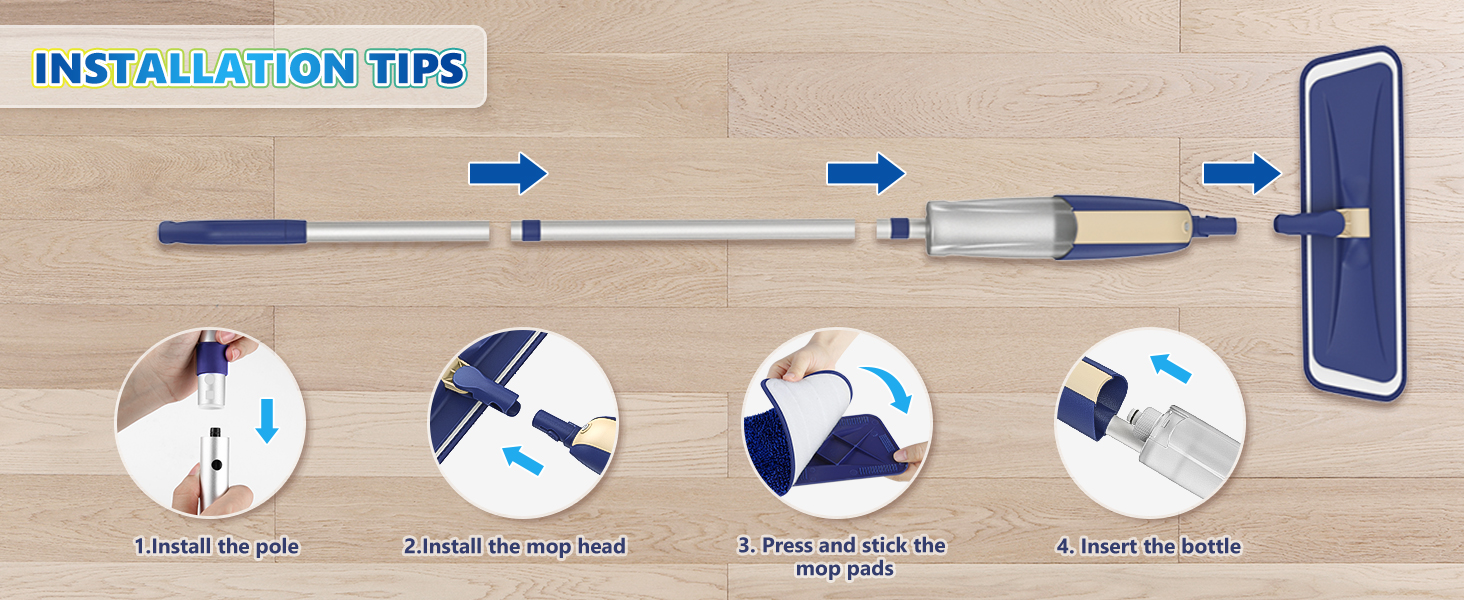 INSTALLATION TIPS

1.Install the pole

2.Install the mop head

3. Press and stick the mop pads

4. Insert the bottle