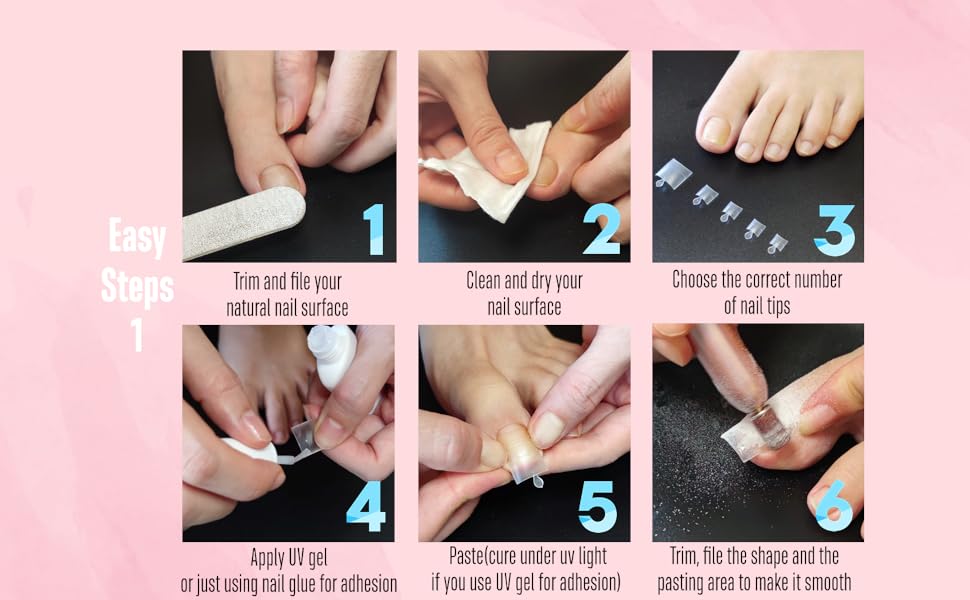 Easy Steps 1

1
Trim and file your natural nail surface

2
Clean and dry your nail surface

3
Choose the correct number of nail tips

4
Apply UV gel or just using nail glue for adhesion

5
Paste(cure under uv light if you use UV gel for adhesion)

6
Trim, file the shape and the pasting area to make it smooth