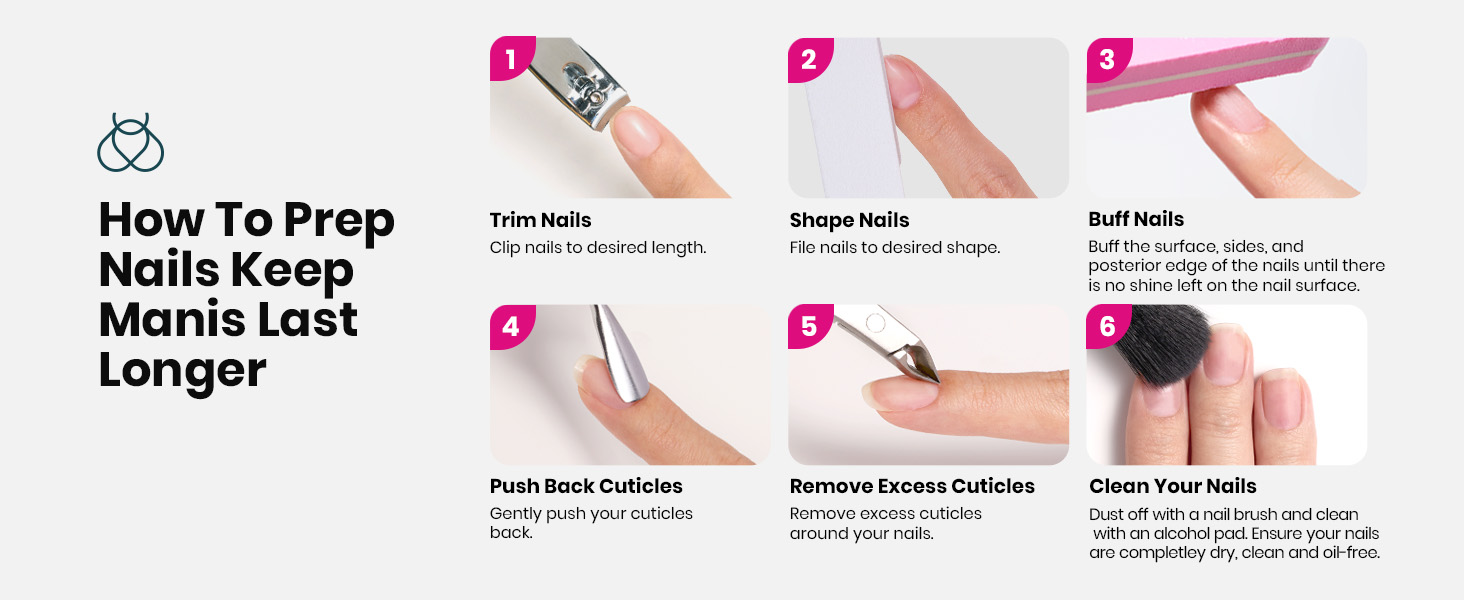 How To Prep Nails Keep Manis Last Longer

1

Trim Nails
Clip nails to desired length.

2

Shape Nails
File nails to desired shape.

3

Buff Nails
Buff the surface, sides, and posterior edge of the nails until there is no shine left on the nail surface.

4

Push Back Cuticles
Gently push your cuticles back.

5

Remove Excess Cuticles
Remove excess cuticles around your nails.

6

Clean Your Nails
Dust off with a nail brush and clean with an alcohol pad. Ensure your nails are completley dry, clean and oil-free.