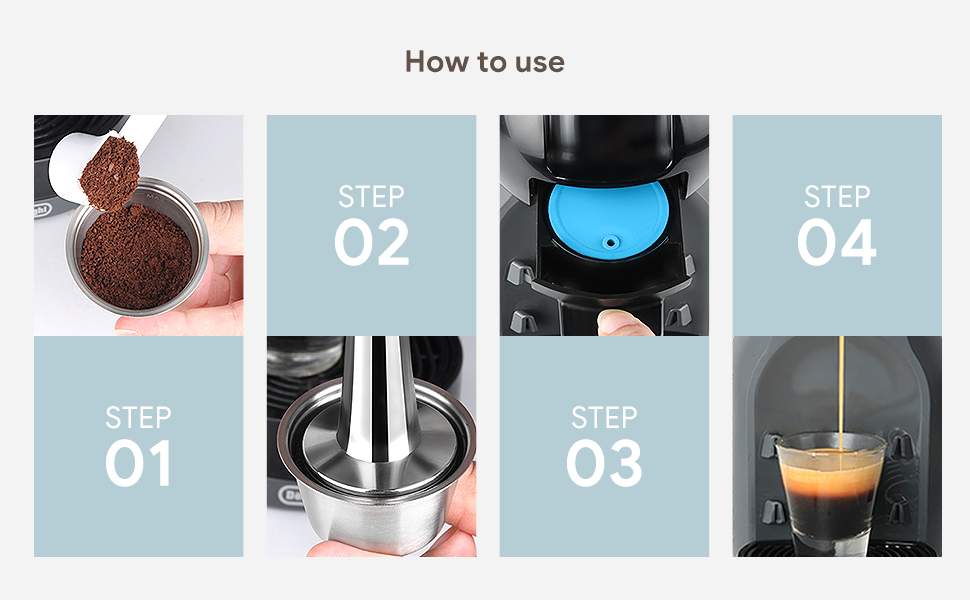 How to use

STEP
01

STEP
02

STEP
03

STEP
04