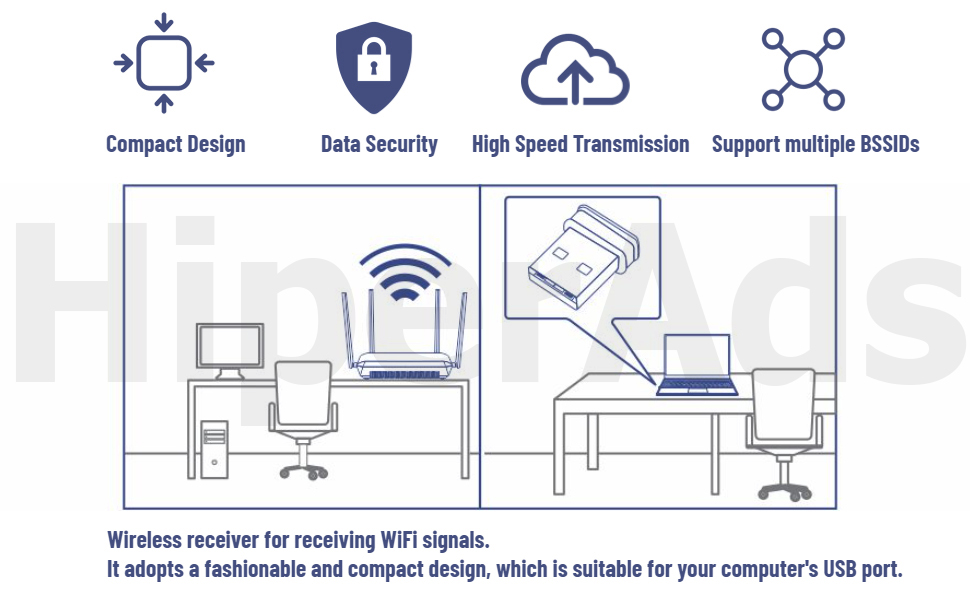 Compact Design
Data Security
High Speed Transmission
Support multiple BSSIDs

HiperAds

Wireless receiver for receiving WiFi signals.
It adopts a fashionable and compact design, which is suitable for your computer's USB port.