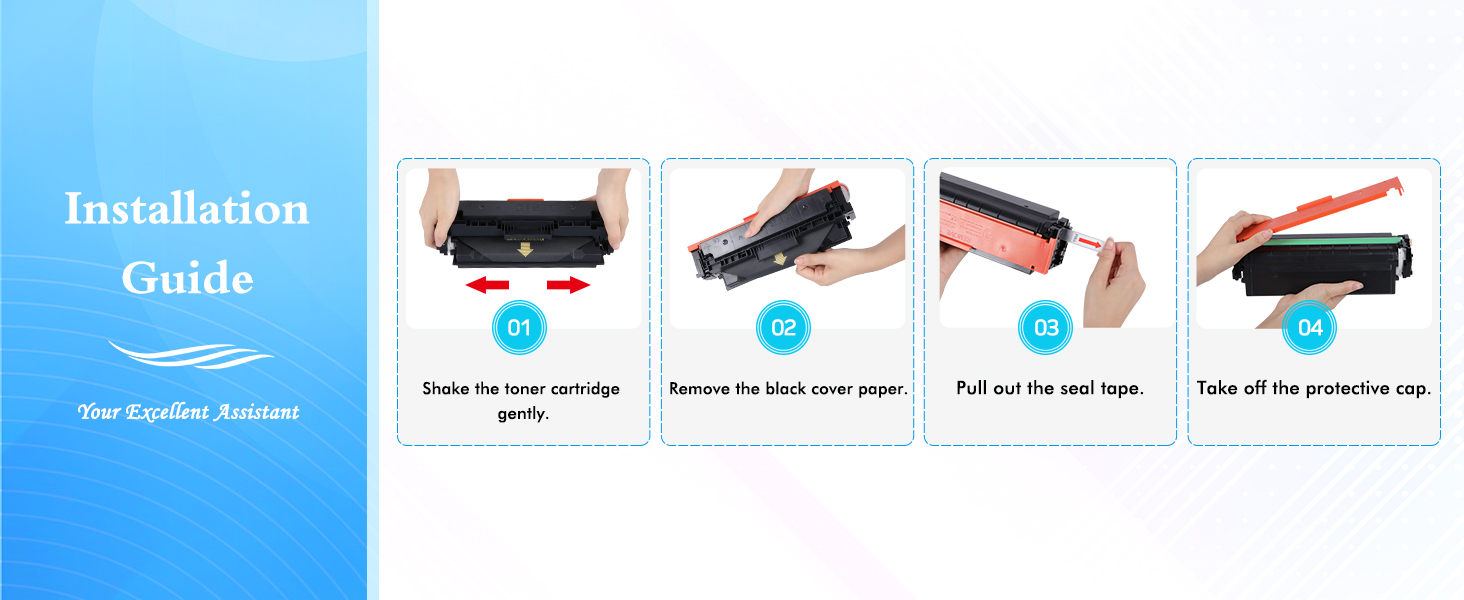 Installation Guide

Your Excellent Assistant

01

Shake the toner cartridge gently.

02

Remove the black cover paper.

03

Pull out the seal tape.

04

Take off the protective cap.