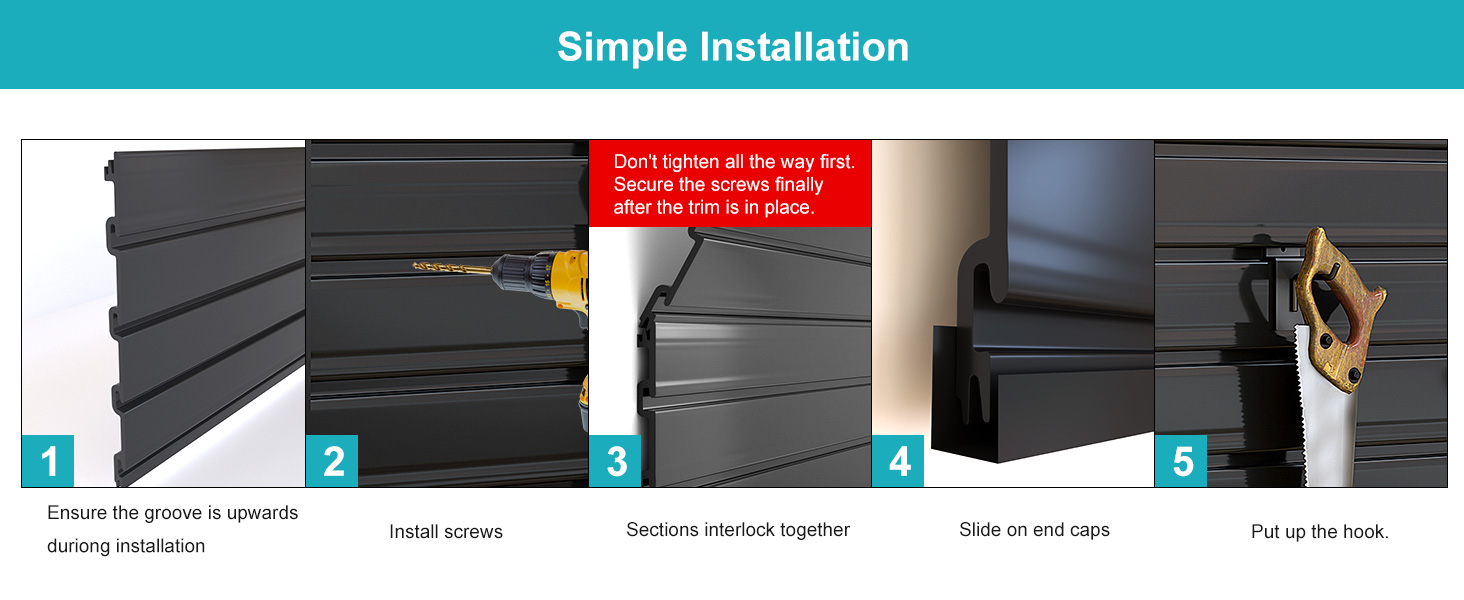 Simple Installation

1

Ensure the groove is upwards duriong installation

2

Install screws

Don't tighten all the way first. Secure the screws finally after the trim is in place.

3

Sections interlock together

4

Slide on end caps

5

Put up the hook.