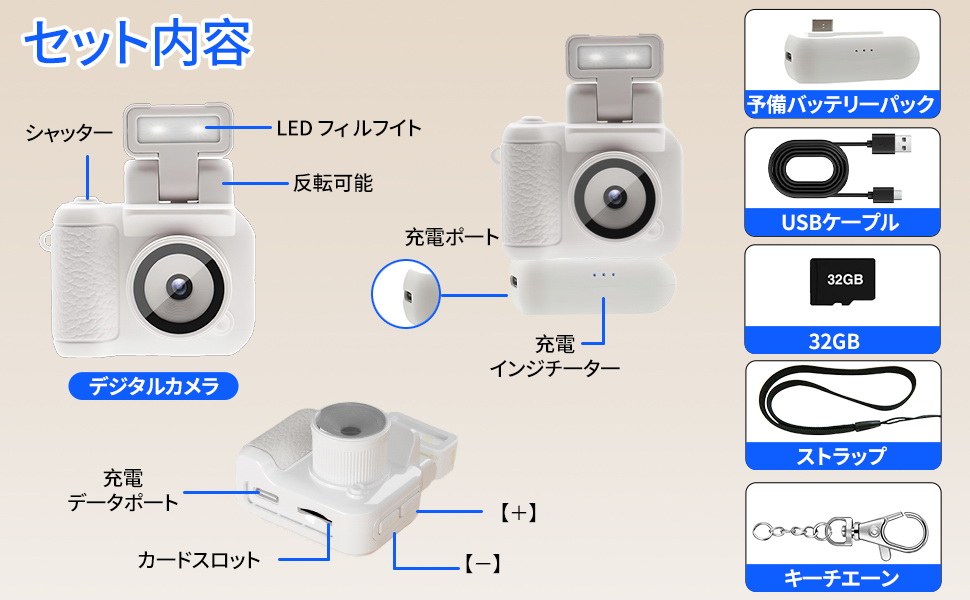 セット内容

シャッター

LED フィルフイト

反転可能

デジタルカメラ

充電ポート

充電
インジチーター

充電
データポート

カードスロット

【+】

【−】

予備バッテリーパック

USBケーブル

32GB

32GB

ストラップ

キーチエーン