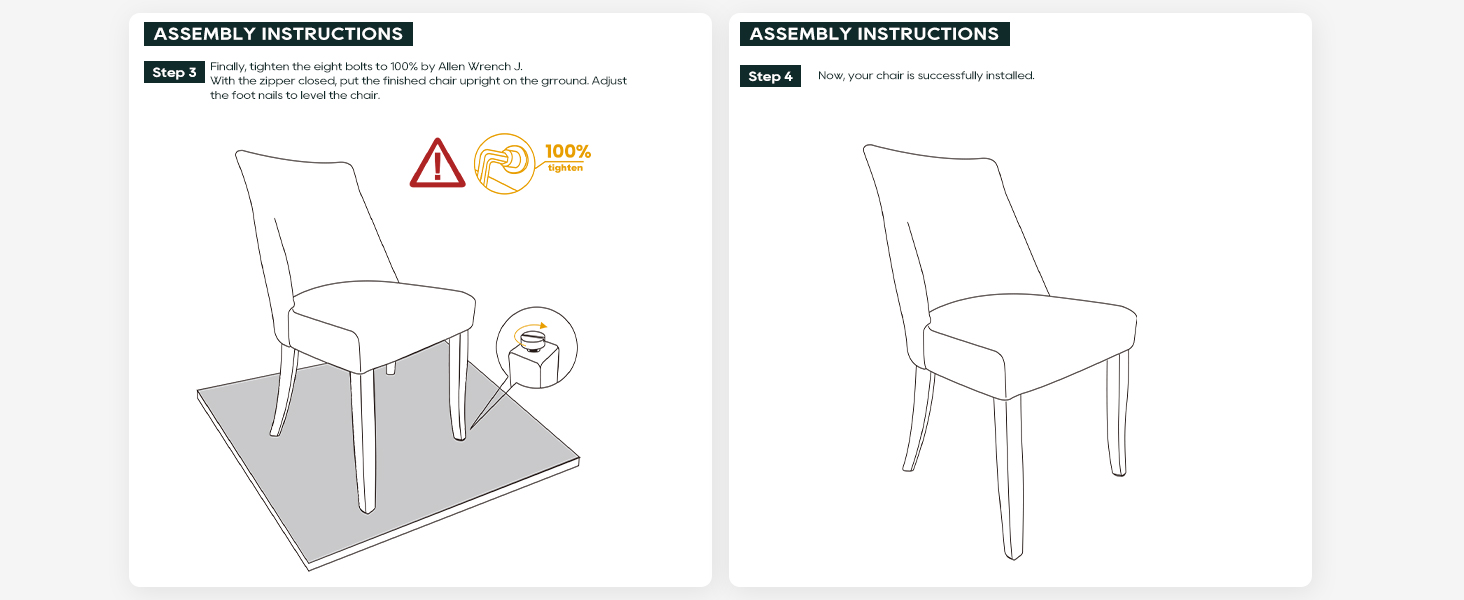 ASSEMBLY INSTRUCTIONS

Step 3 Finally, tighten the eight bolts to 100% by Allen Wrench J.
With the zipper closed, put the finished chair upright on the grround. Adjust the foot nails to level the chair.

100%
tighten

ASSEMBLY INSTRUCTIONS

Step 4 Now, your chair is successfully installed.