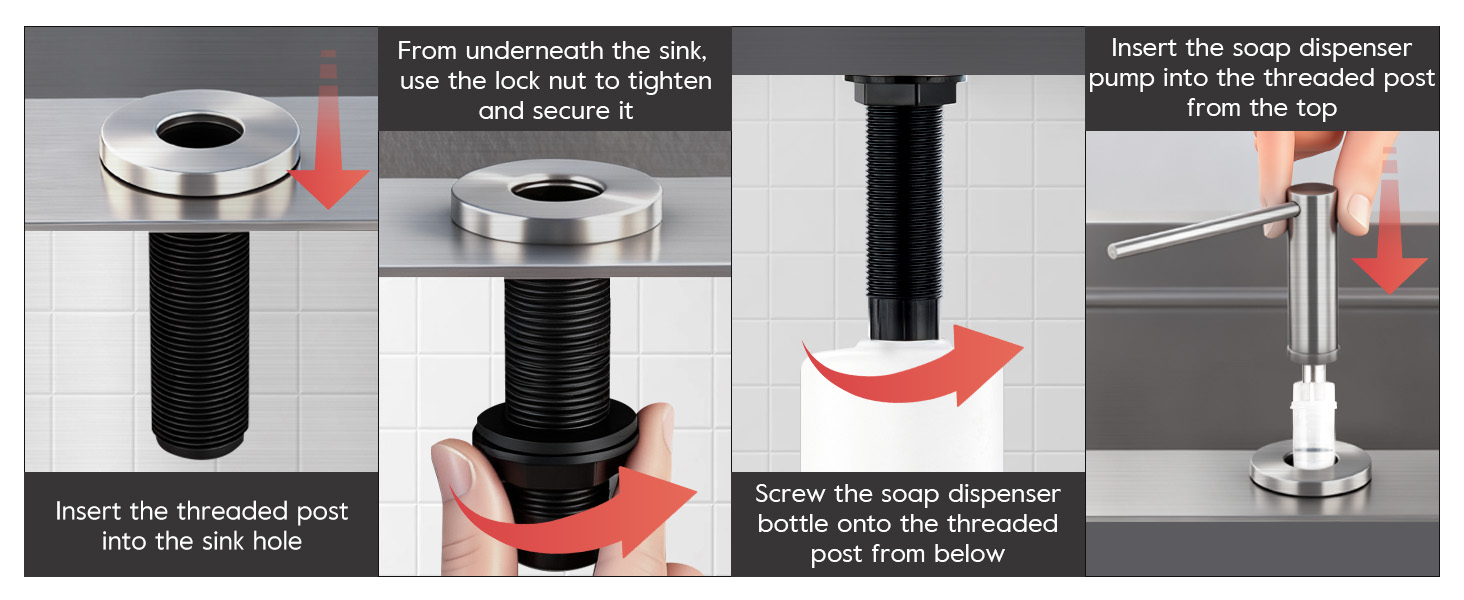 Insert the threaded post into the sink hole

From underneath the sink, use the lock nut to tighten and secure it

Screw the soap dispenser bottle onto the threaded post from below

Insert the soap dispenser pump into the threaded post from the top