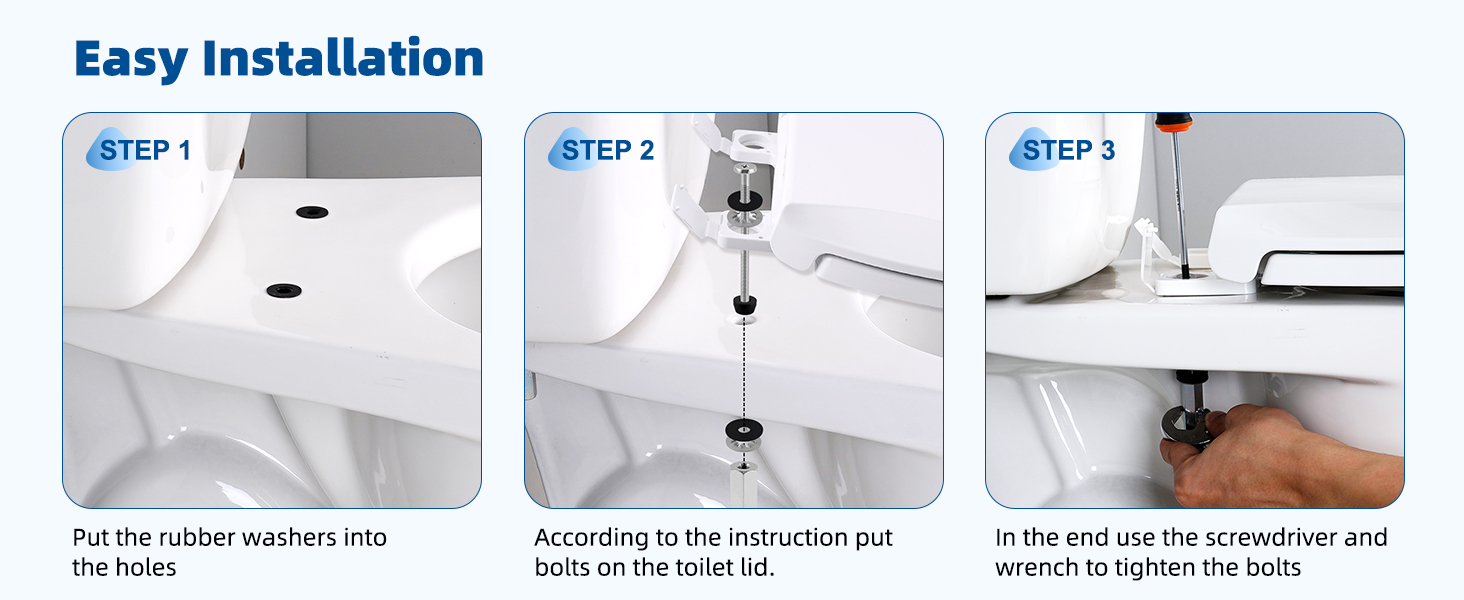 Easy Installation

STEP 1

Put the rubber washers into the holes

STEP 2

According to the instruction put bolts on the toilet lid.

STEP 3

In the end use the screwdriver and wrench to tighten the bolts