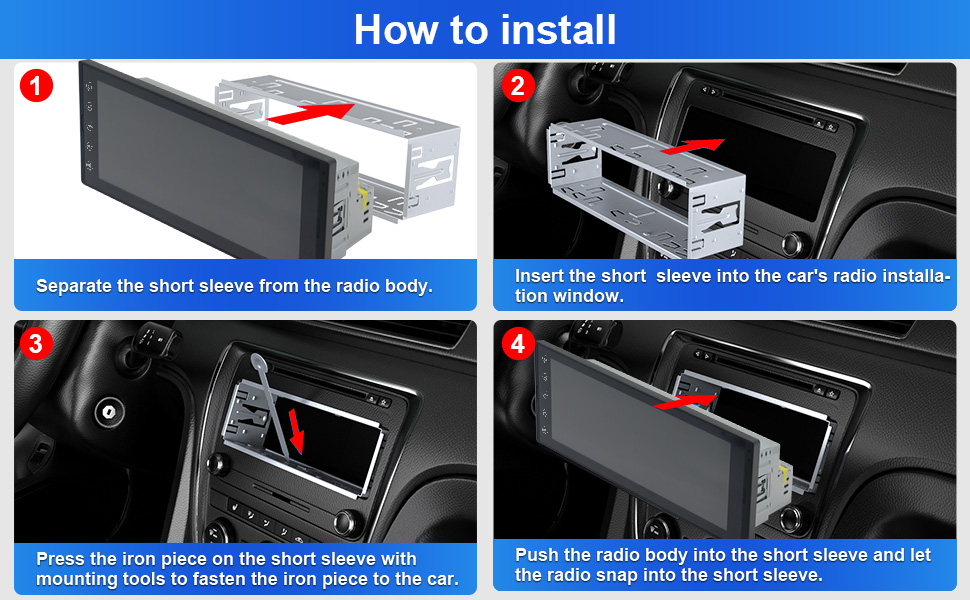 How to install

1

Separate the short sleeve from the radio body.

2

Insert the short sleeve into the car's radio installation window.

3

Press the iron piece on the short sleeve with mounting tools to fasten the iron piece to the car.

4

Push the radio body into the short sleeve and let the radio snap into the short sleeve.