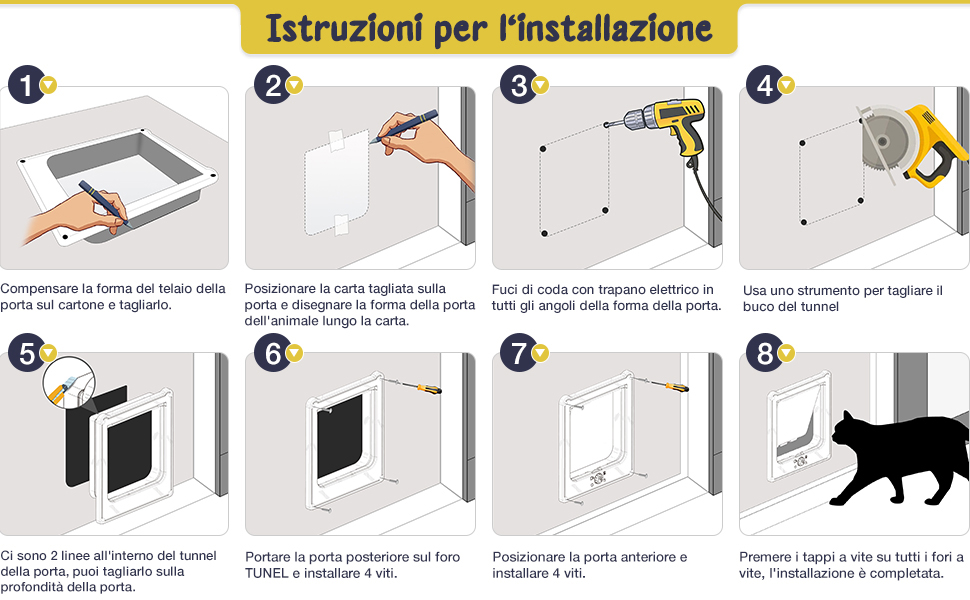 Istruzioni per l'installazione

1

Compensare la forma del telaio della porta sul cartone e tagliarlo.

2

Posizionare la carta tagliata sulla porta e disegnare la forma della porta dell'animale lungo la carta.

3

Fuci di coda con trapano elettrico in tutti gli angoli della forma della porta.

4

Usa uno strumento per tagliare il buco del tunnel

5

Ci sono 2 linee all'interno del tunnel della porta, puoi tagliarlo sulla profondità della porta.

6

Portare la porta posteriore sul foro TUNEL e installare 4 viti.

7

Posizionare la porta anteriore e installare 4 viti.

8

Premere i tappi a vite su tutti i fori a vite, l'installazione è completata.