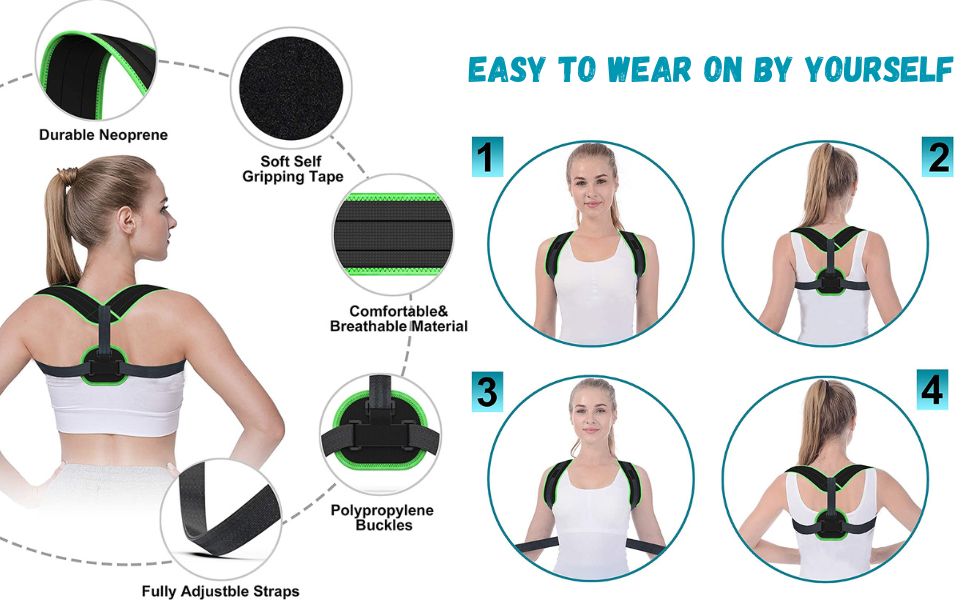 Durable Neoprene

Soft Self Gripping Tape

Comfortable& Breathable Material

Polypropylene Buckles

Fully Adjustble Straps

EASY TO WEAR ON BY YOURSELF

1

2

3

4