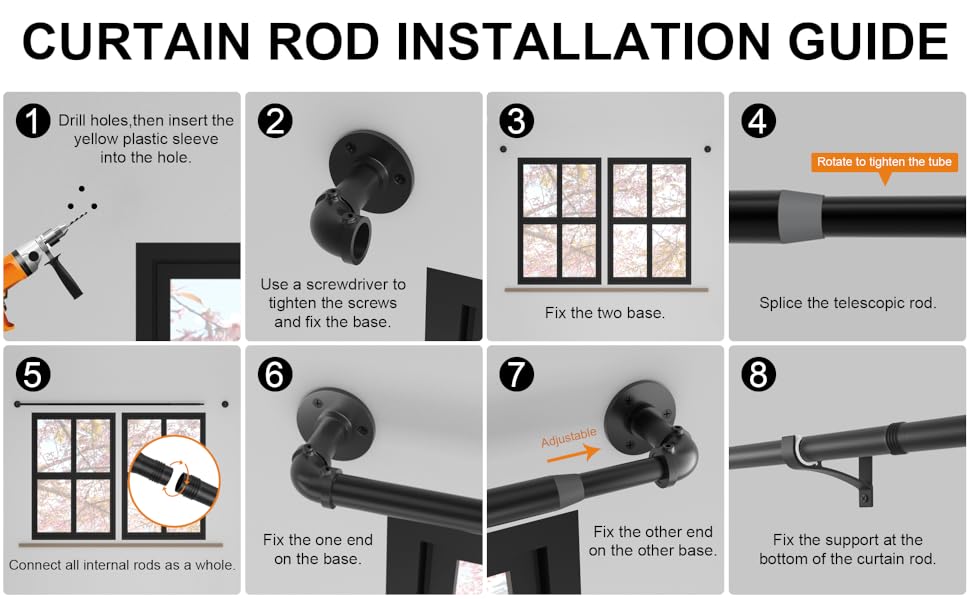 CURTAIN ROD INSTALLATION GUIDE

1 Drill holes,then insert the yellow plastic sleeve into the hole.

2 Use a screwdriver to tighten the screws and fix the base.

3 Fix the two base.

4 Rotate to tighten the tube

Splice the telescopic rod.

5 Connect all internal rods as a whole.

6 Fix the one end on the base.

7 Adjustable

Fix the other end on the other base.

8 Fix the support at the bottom of the curtain rod.