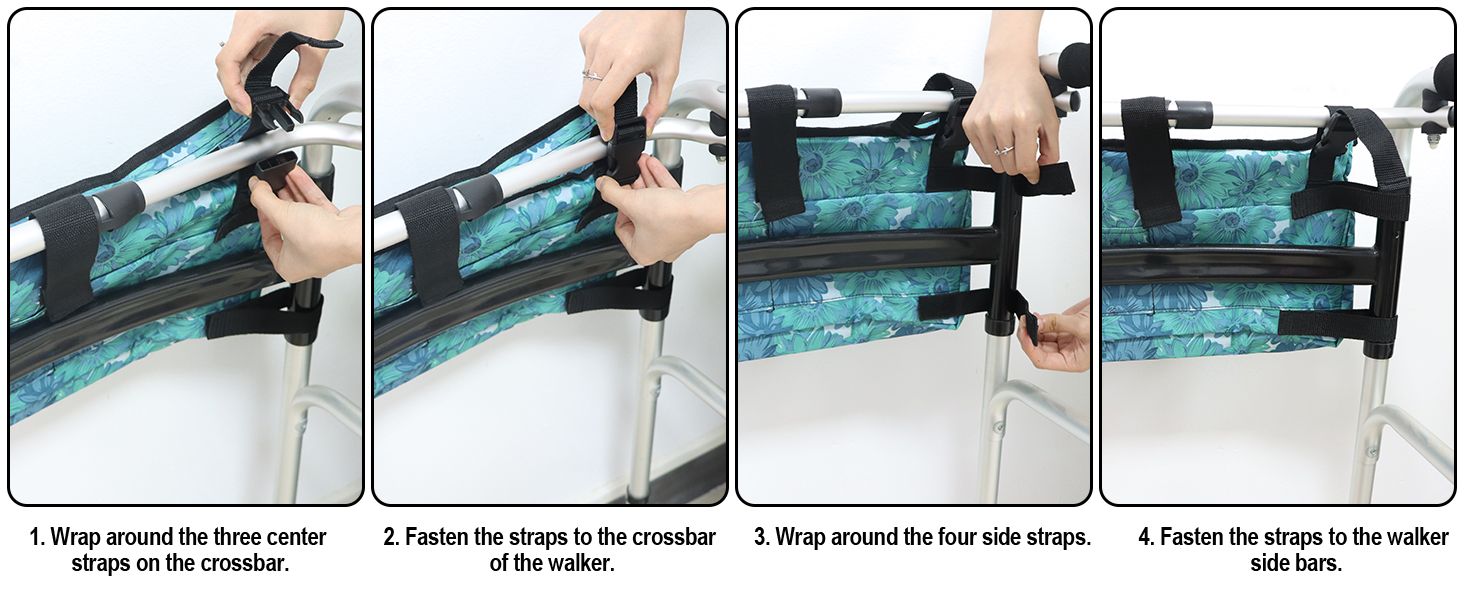 1. Wrap around the three center straps on the crossbar.

2. Fasten the straps to the crossbar of the walker.

3. Wrap around the four side straps.

4. Fasten the straps to the walker side bars.