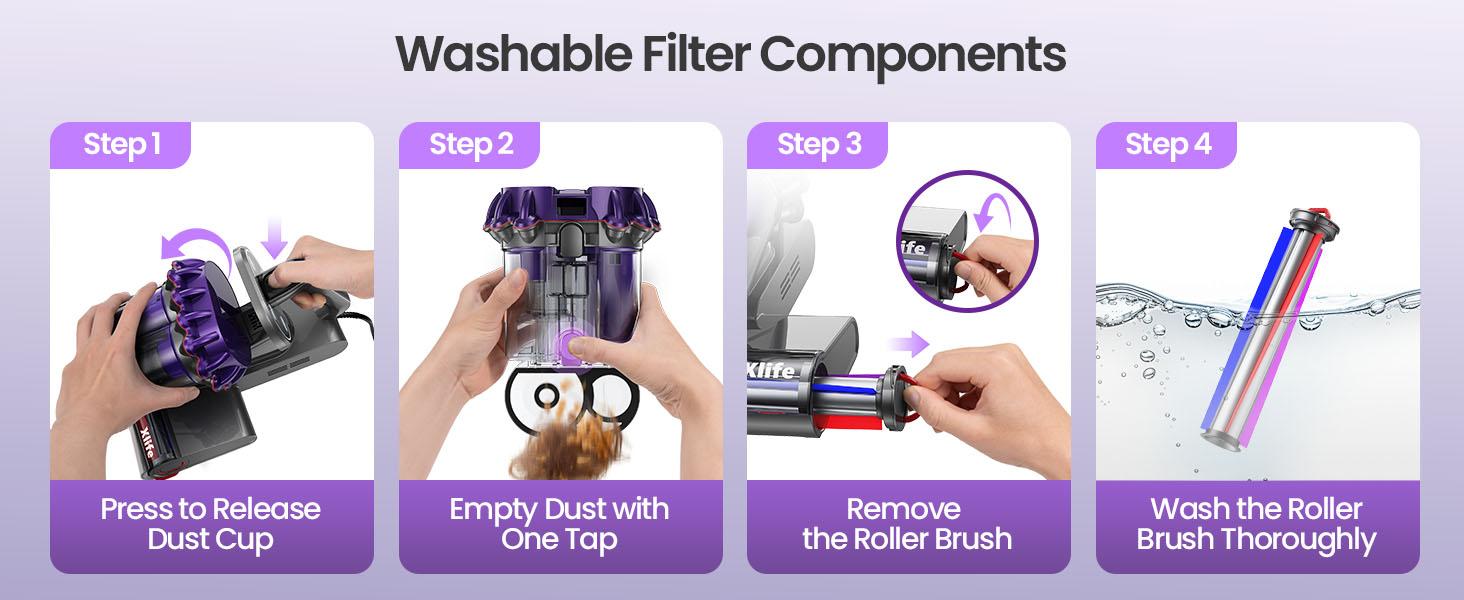 Washable Filter Components

Step 1

Xlife

Press to Release Dust Cup

Step 2

Empty Dust with One Tap

Step 3

life

Xlife

Remove the Roller Brush

Step 4

Wash the Roller Brush Thoroughly