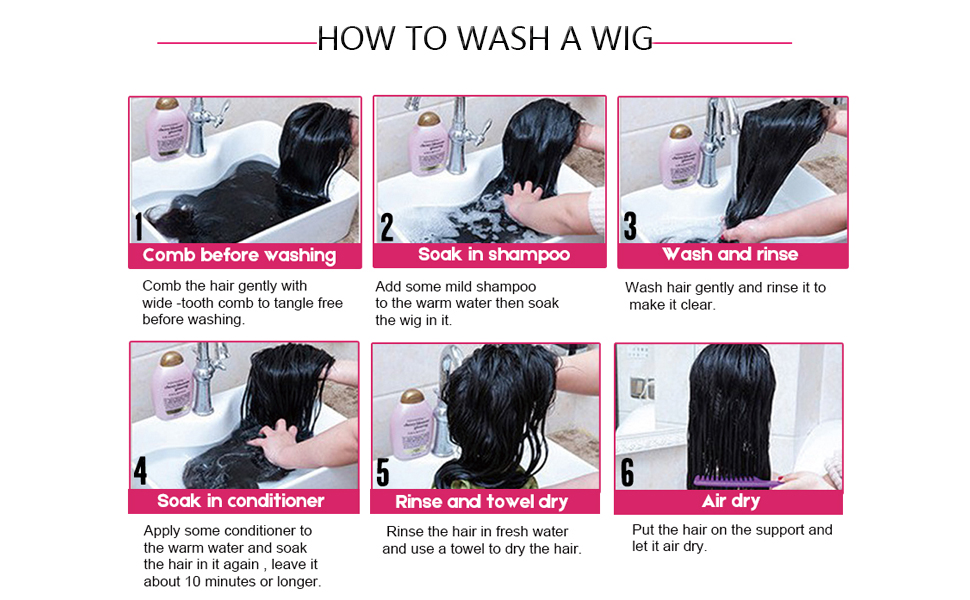 HOW TO WASH A WIG

1

Comb before washing

Comb the hair gently with wide -tooth comb to tangle free before washing.

2

Soak in shampoo

Add some mild shampoo to the warm water then soak the wig in it.

3

Wash and rinse

Wash hair gently and rinse it to make it clear.

4

Soak in conditioner

Apply some conditioner to the warm water and soak the hair in it again , leave it about 10 minutes or longer.

5

Rinse and towel dry

Rinse the hair in fresh water and use a towel to dry the hair.

6

Air dry

Put the hair on the support and let it air dry.