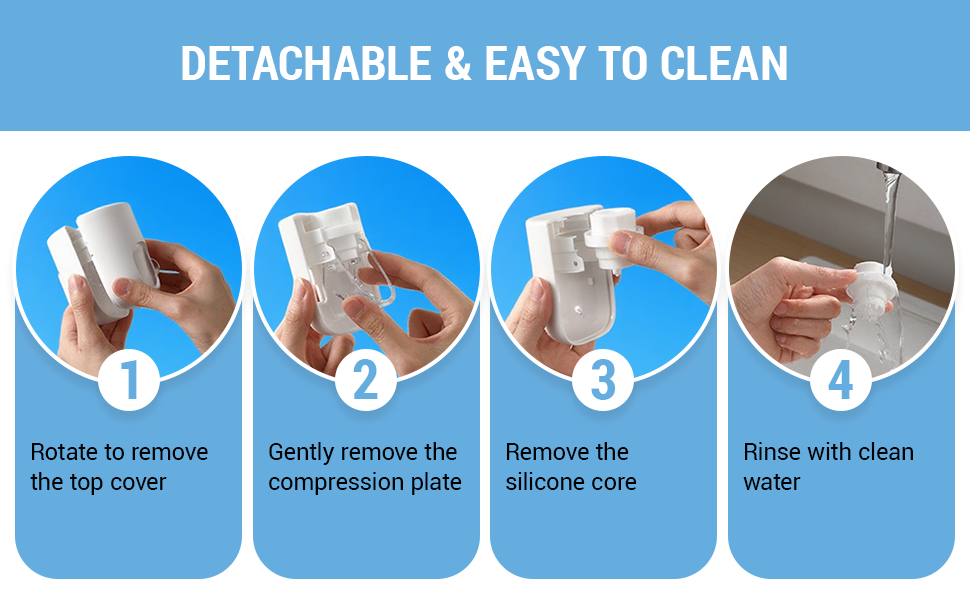 DETACHABLE & EASY TO CLEAN

1

Rotate to remove the top cover

2

Gently remove the compression plate

3

Remove the silicone core

4

Rinse with clean water