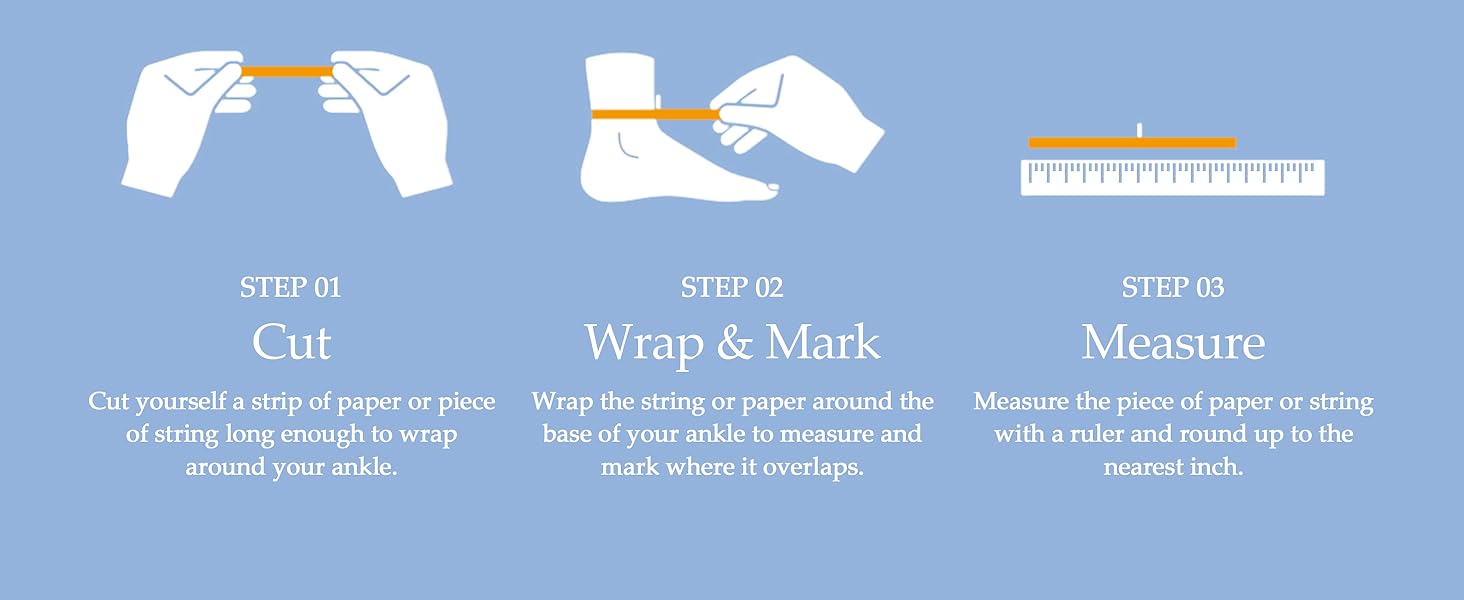 STEP 01

Cut

Cut yourself a strip of paper or piece of string long enough to wrap around your ankle.

STEP 02

Wrap & Mark

Wrap the string or paper around the base of your ankle to measure and mark where it overlaps.

STEP 03

Measure

Measure the piece of paper or string with a ruler and round up to the nearest inch.