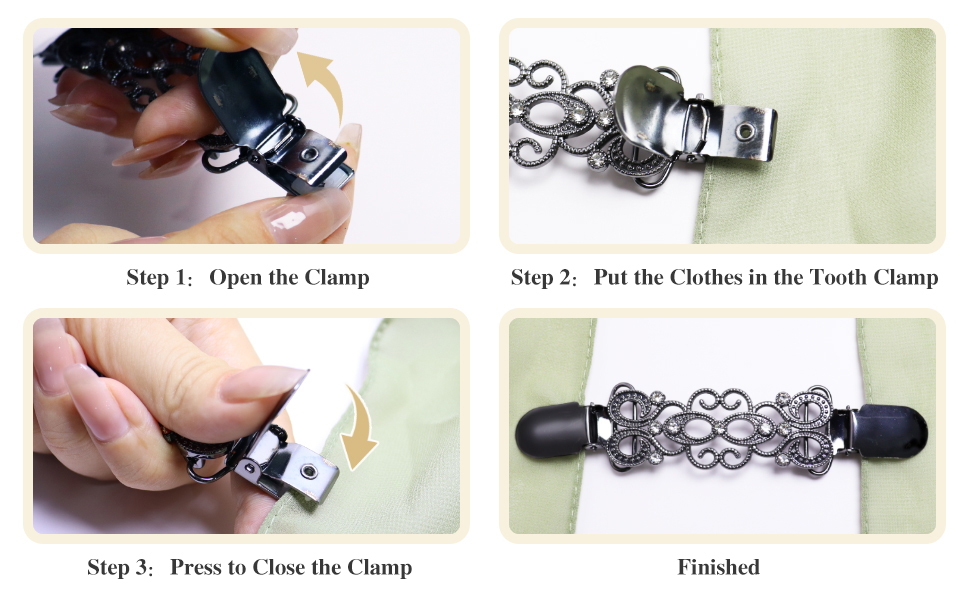 Step 1： Open the Clamp

Step 2： Put the Clothes in the Tooth Clamp

Step 3： Press to Close the Clamp

Finished