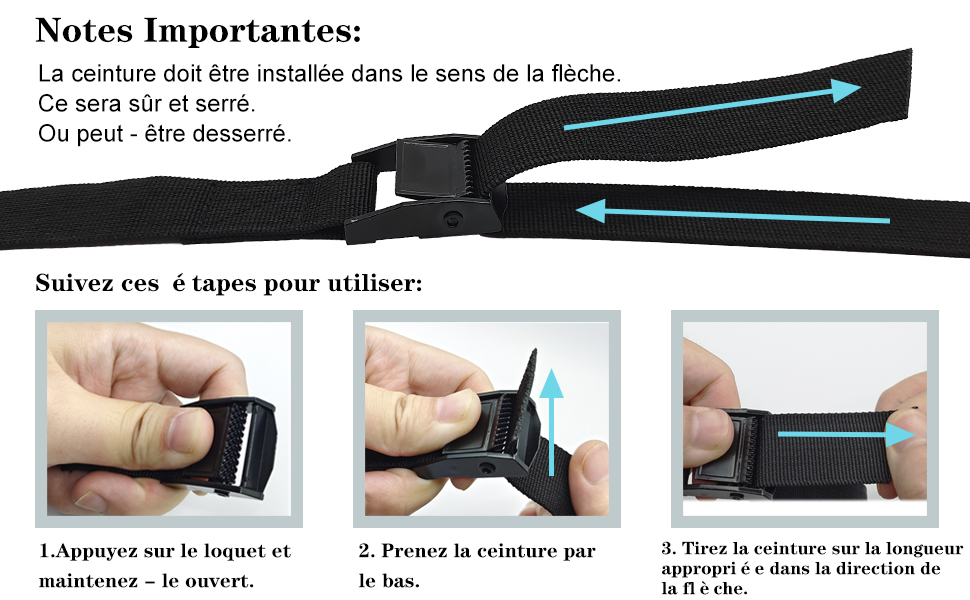 Notes Importantes:

La ceinture doit être installée dans le sens de la flèche.
Ce sera sûr et serré.
Ou peut - être desserré.

Suivez ces é tapes pour utiliser:

1.Appuyez sur le loquet et maintenez – le ouvert.

2. Prenez la ceinture par le bas.

3. Tirez la ceinture sur la longueur appropri é e dans la direction de la fl è che.