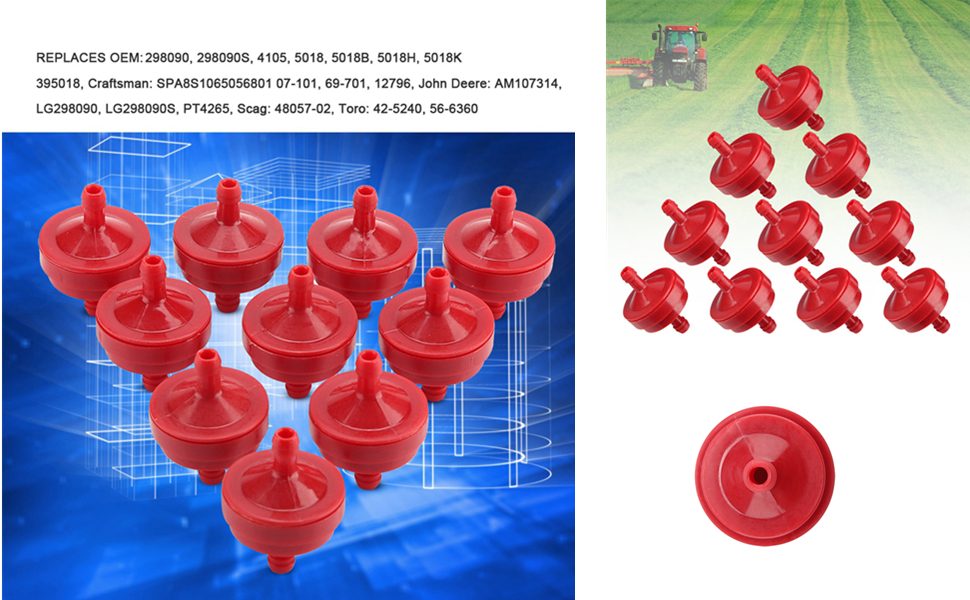 REPLACES OEM: 298090, 298090S, 4105, 5018, 5018B, 5018H, 5018K 395018, Craftsman: SPA8S1065056801 07-101, 69-701, 12796, John Deere: AM107314, LG298090, LG298090S, PT4265, Scag: 48057-02, Toro: 42-5240, 56-6360