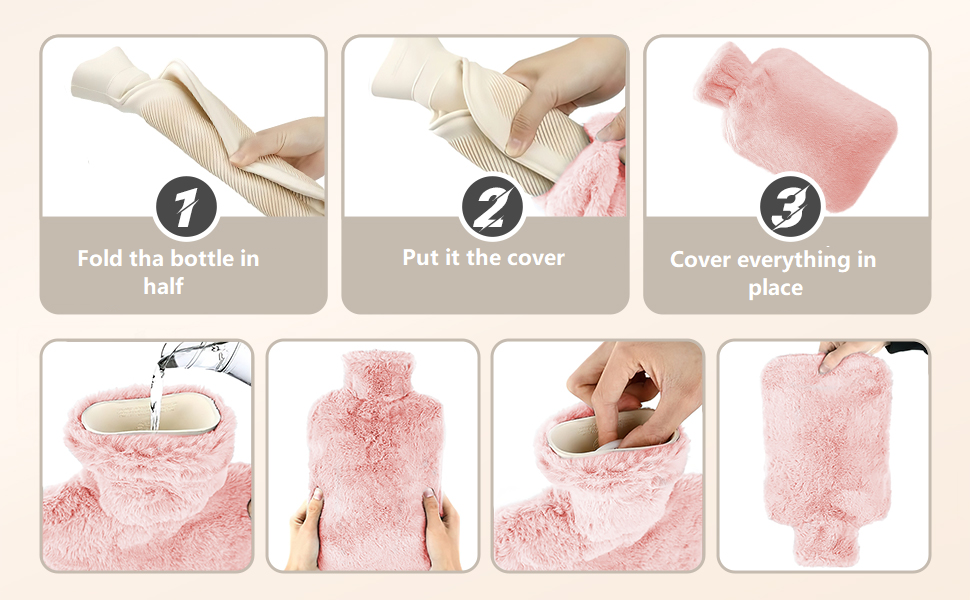 1

Fold tha bottle in half

2

Put it the cover

3

Cover everything in place