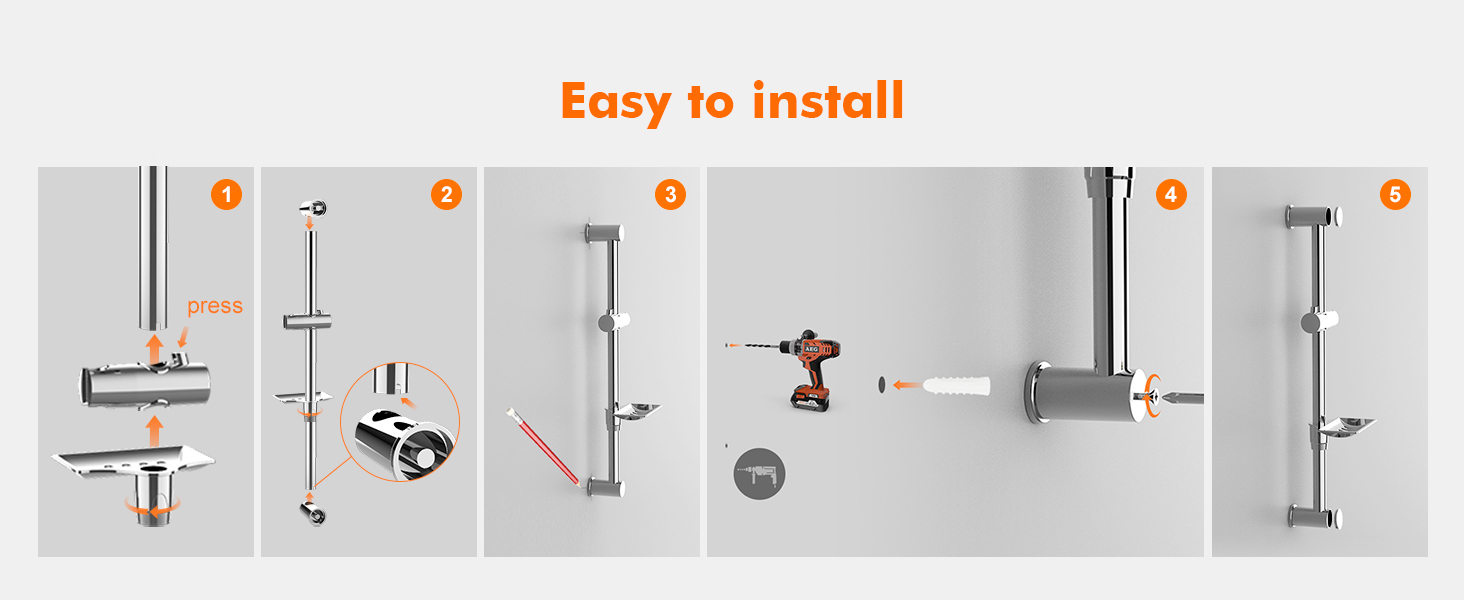 Easy to install

1

press

2

3

4

AEG

5