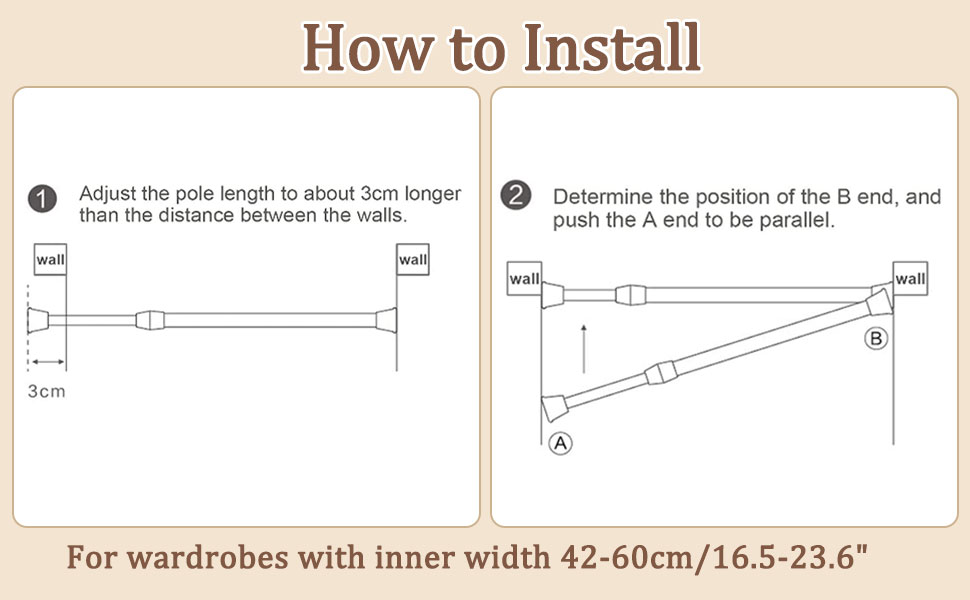 How to Install

1 Adjust the pole length to about 3cm longer than the distance between the walls.

wall

wall

3cm

2 Determine the position of the B end, and push the A end to be parallel.

wall

wall

B

A

For wardrobes with inner width 42-60cm/16.5-23.6"