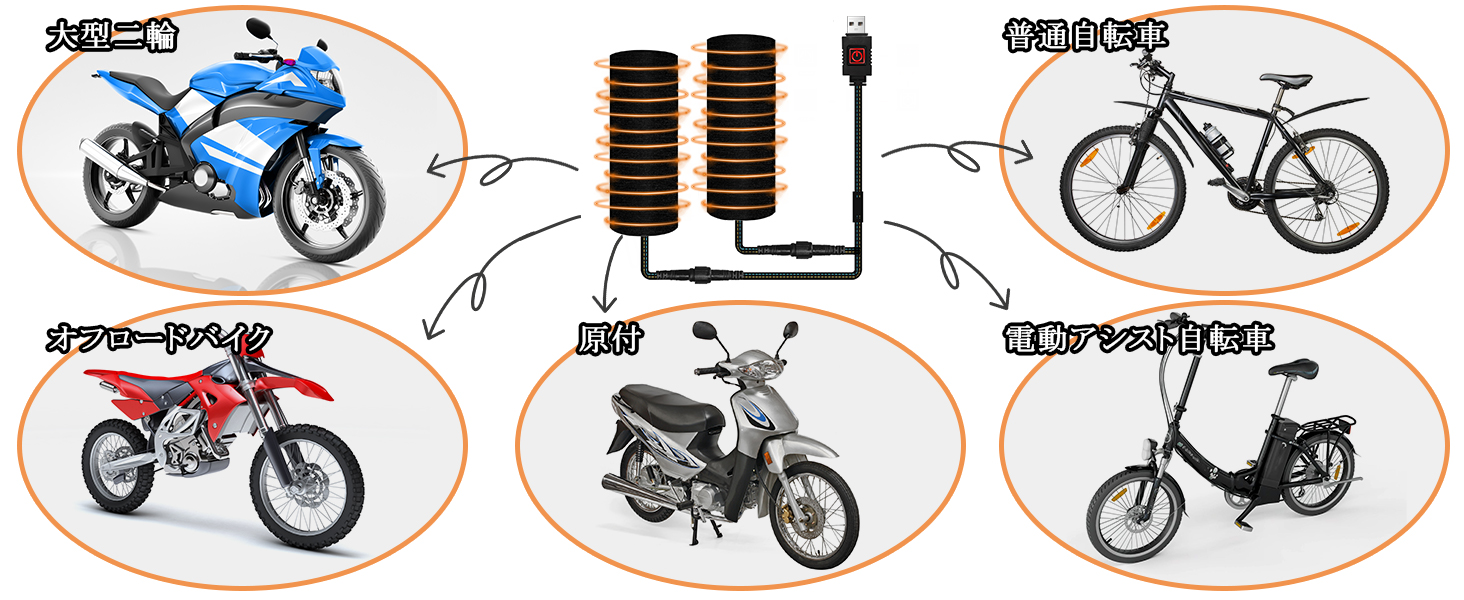 大型二輪

普通自転車

オフロードバイク

原付

電動アシスト自転車