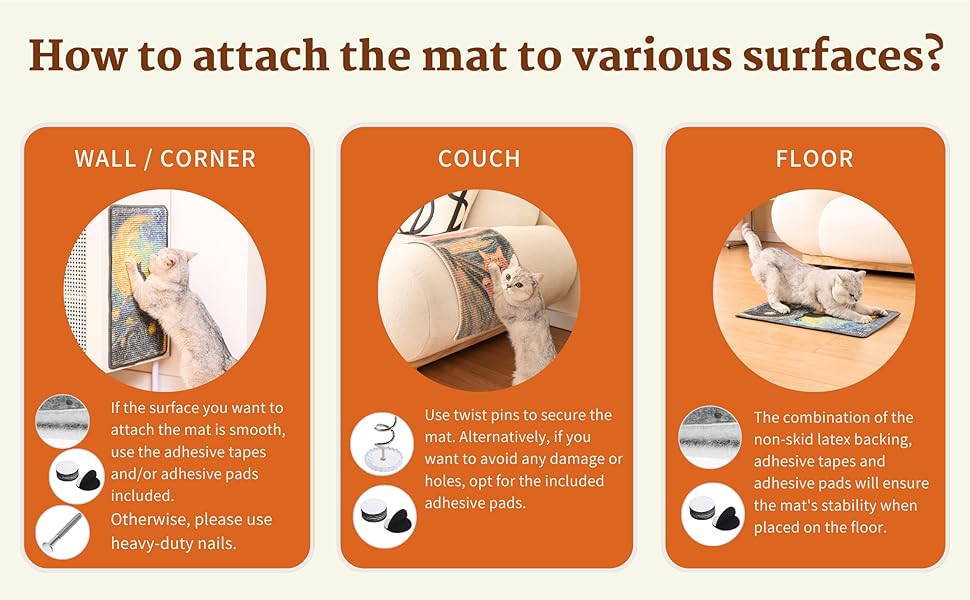 How to attach the mat to various surfaces?

WALL / CORNER

If the surface you want to attach the mat is smooth, use the adhesive tapes and/or adhesive pads included.
Otherwise, please use heavy-duty nails.

COUCH

Use twist pins to secure the mat. Alternatively, if you want to avoid any damage or holes, opt for the included adhesive pads.

FLOOR

The combination of the non-skid latex backing, adhesive tapes and adhesive pads will ensure the mat's stability when placed on the floor.